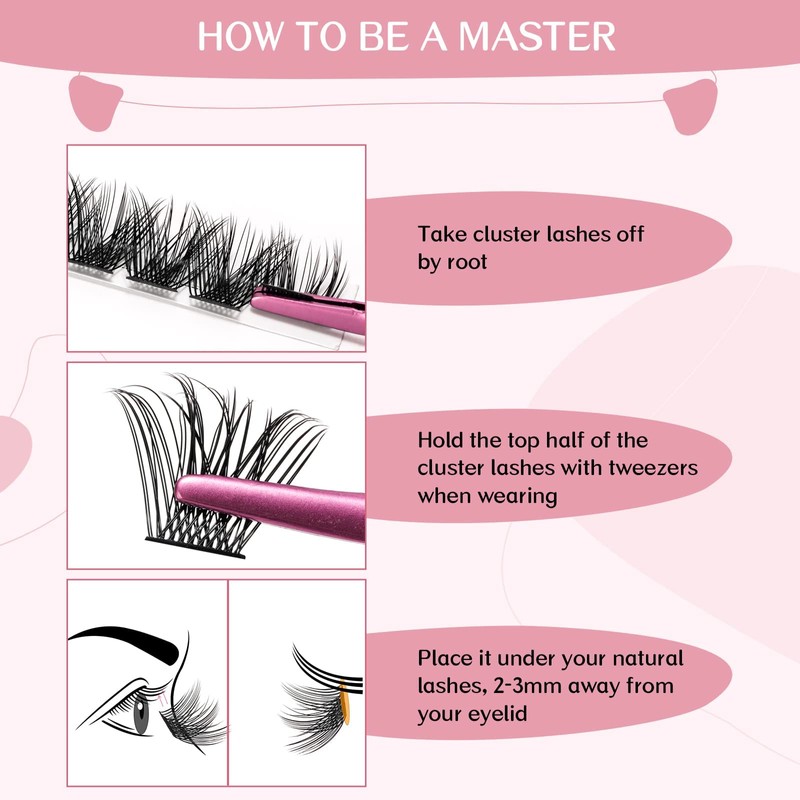 HOW TO BE A MASTER

Take cluster lashes off by root

Hold the top half of the cluster lashes with tweezers when wearing

Place it under your natural lashes, 2-3mm away from your eyelid