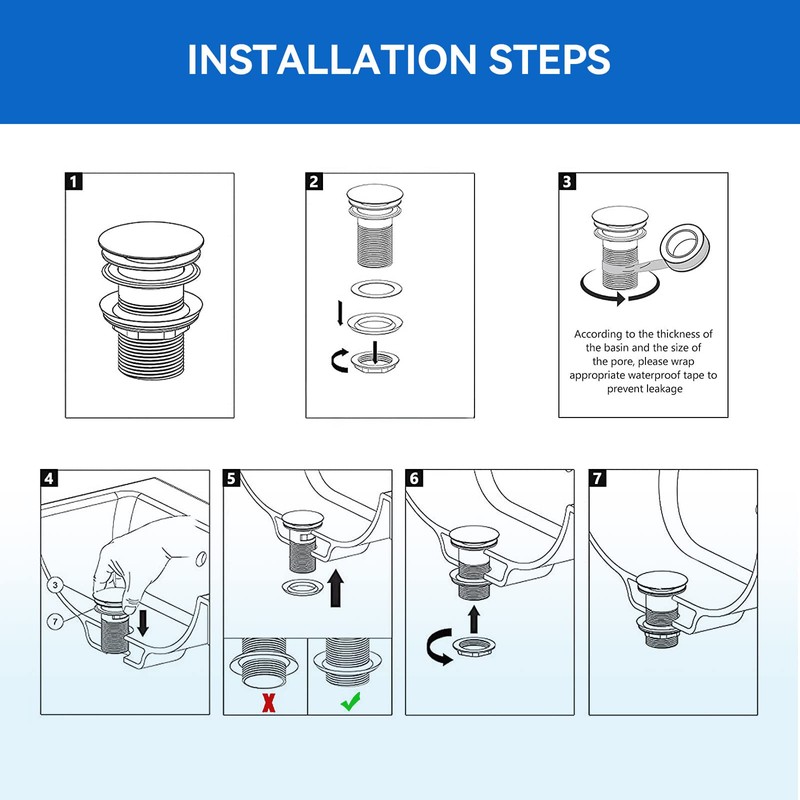 INSTALLATION STEPS

1

2

3

According to the thickness of the basin and the size of the pore, please wrap appropriate waterproof tape to prevent leakage

4

3

7

5

6

7