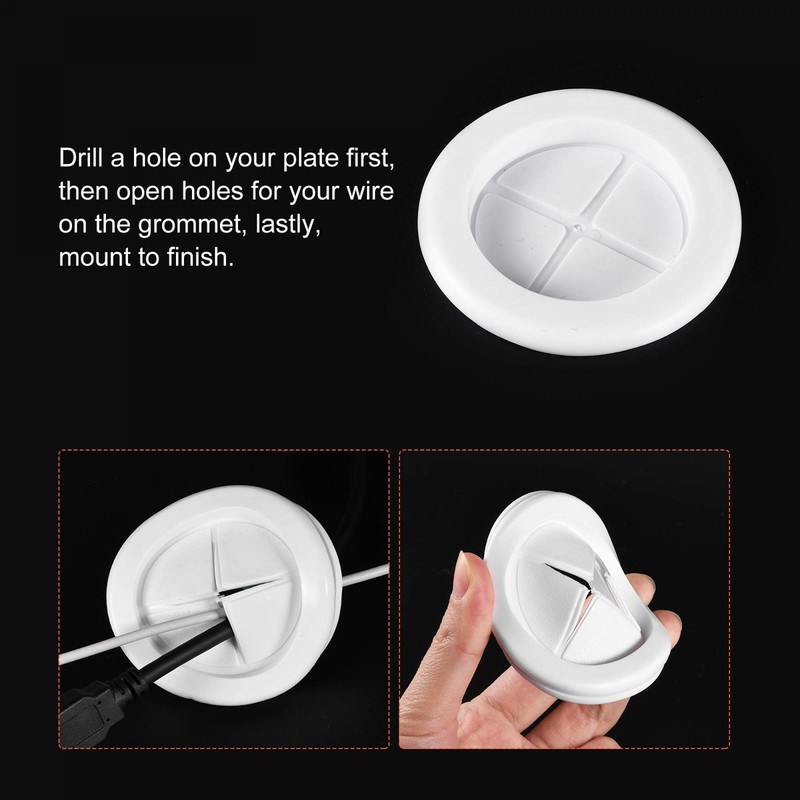 Drill a hole on your plate first, then open holes for your wire on the grommet, lastly, mount to finish.