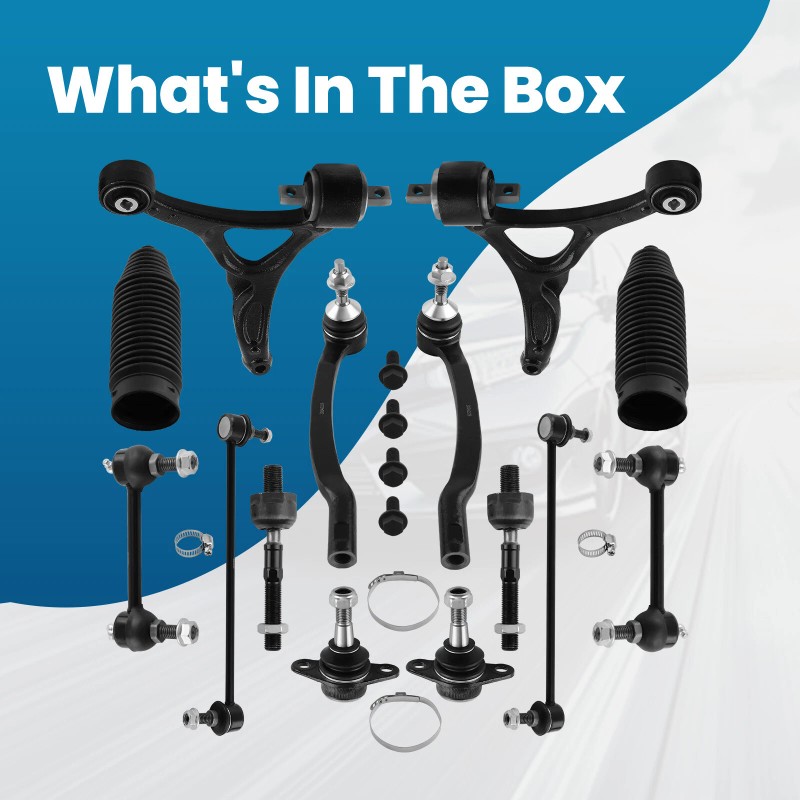 What's In The Box