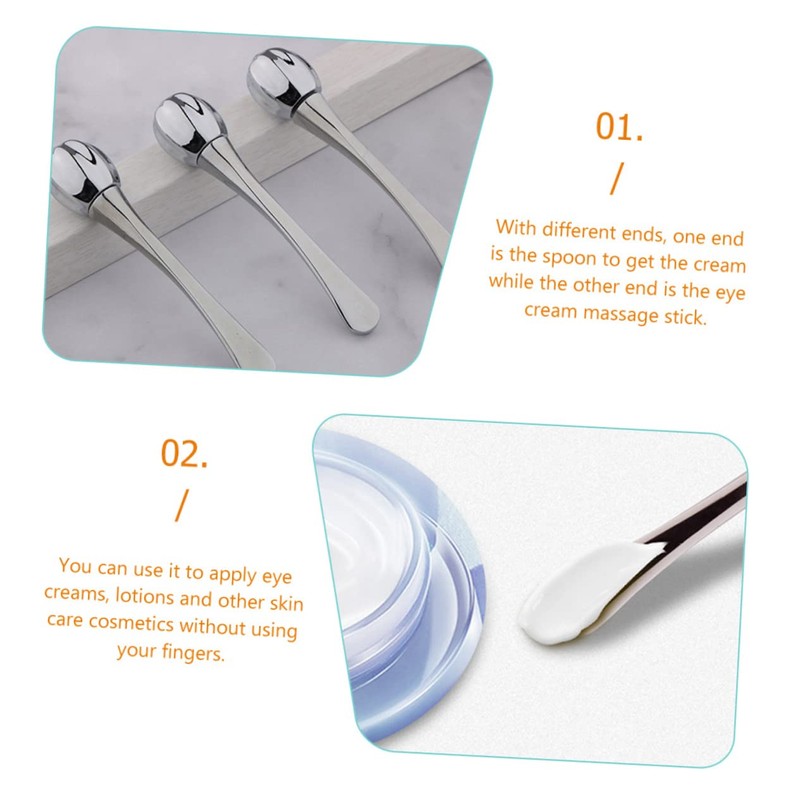 01.

/

With different ends, one end is the spoon to get the cream while the other end is the eye cream massage stick.

02.

/

You can use it to apply eye creams, lotions and other skin care cosmetics without using your fingers.