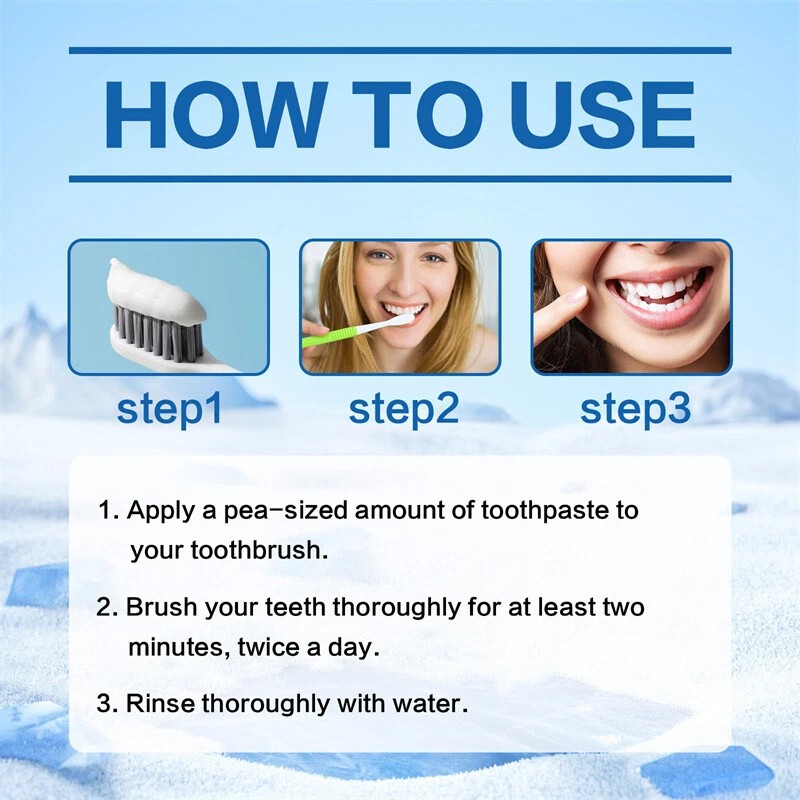 HOW TO USE

step1

step2

step3

1. Apply a pea-sized amount of toothpaste to your toothbrush.

2. Brush your teeth thoroughly for at least two minutes, twice a day.

3. Rinse thoroughly with water.