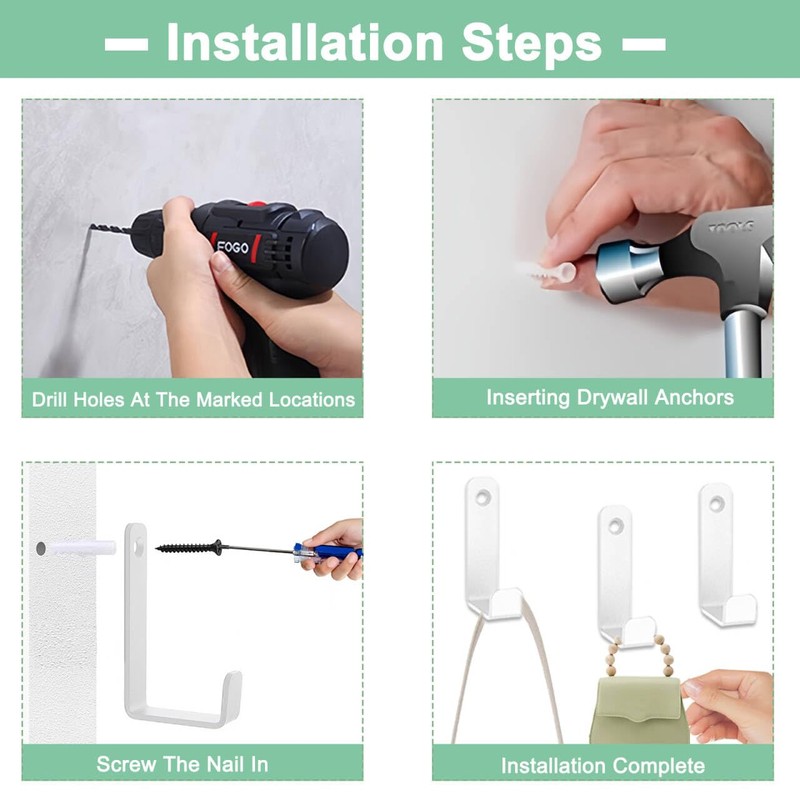 — Installation Steps —

FOGO

Drill Holes At The Marked Locations

TOOLS

Inserting Drywall Anchors

Screw The Nail In

Installation Complete