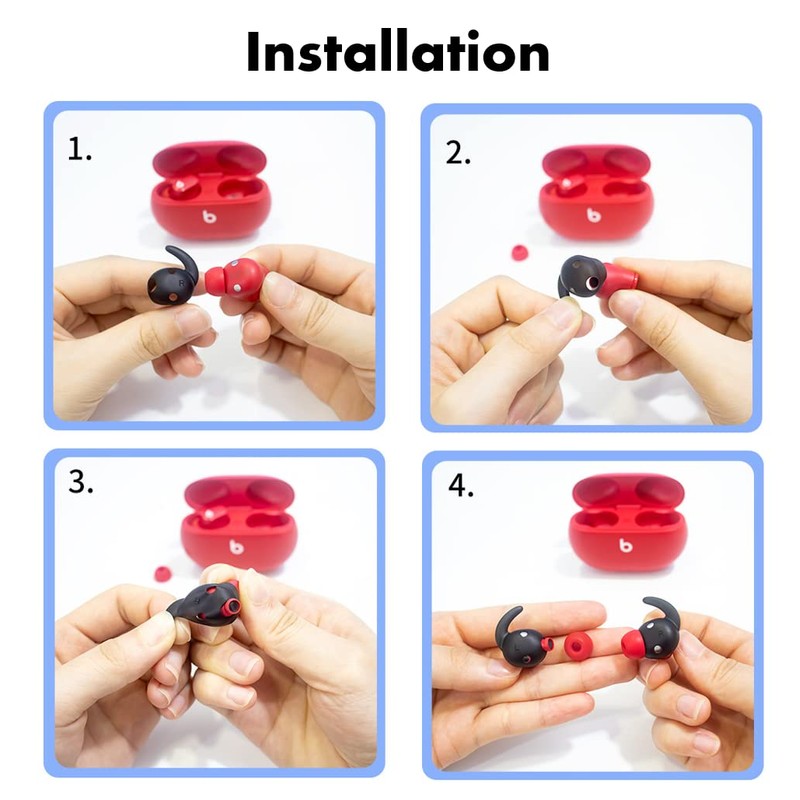 Installation

1.

2.

3.

4.