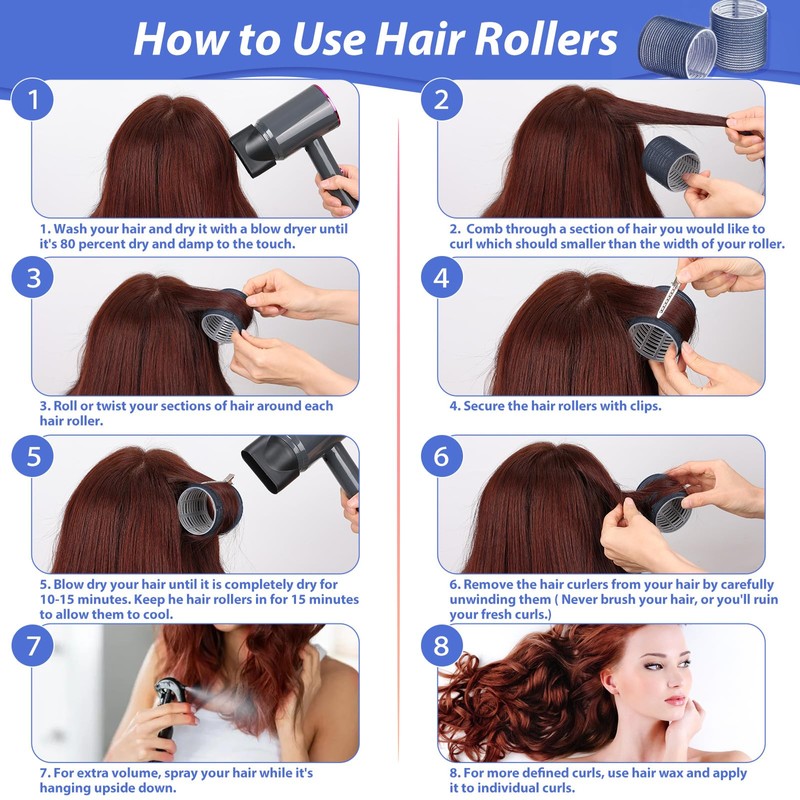 How to Use Hair Rollers

1

1. Wash your hair and dry it with a blow dryer until it's 80 percent dry and damp to the touch.

2

2. Comb through a section of hair you would like to curl which should smaller than the width of your roller.

3

3. Roll or twist your sections of hair around each hair roller.

4

4. Secure the hair rollers with clips.

5

5. Blow dry your hair until it is completely dry for 10-15 minutes. Keep he hair rollers in for 15 minutes to allow them to cool.

6

6. Remove the hair curlers from your hair by carefully unwinding them ( Never brush your hair, or you'll ruin your fresh curls.)

7

7. For extra volume, spray your hair while it's hanging upside down.

8

8. For more defined curls, use hair wax and apply it to individual curls.