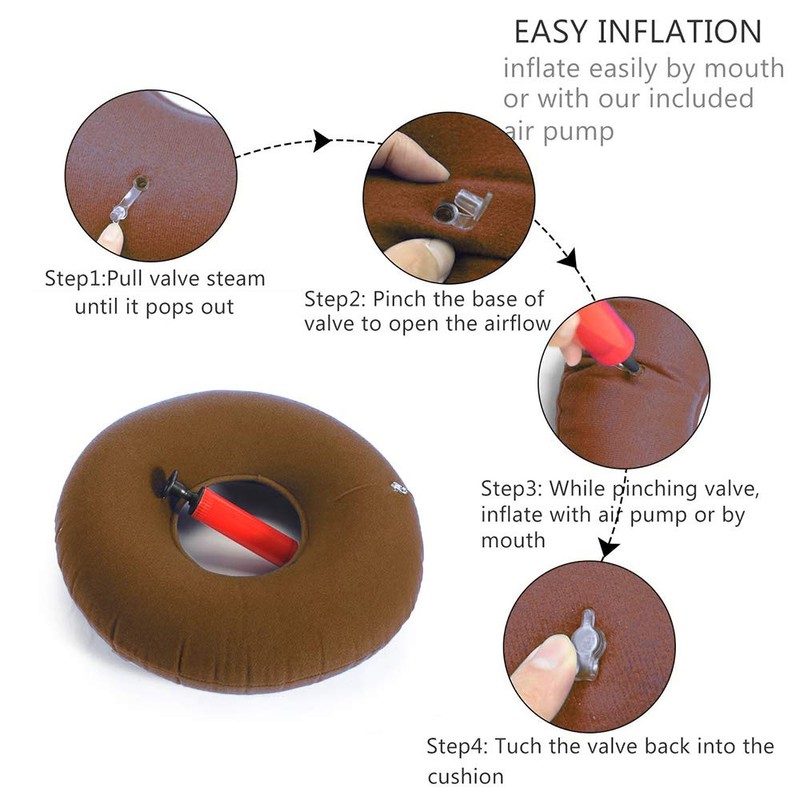 EASY INFLATION
inflate easily by mouth or with our included air pump

Step1:Pull valve steam until it pops out

Step2: Pinch the base of valve to open the airflow

Step3: While pinching valve, inflate with air pump or by mouth

Step4: Tuch the valve back into the cushion