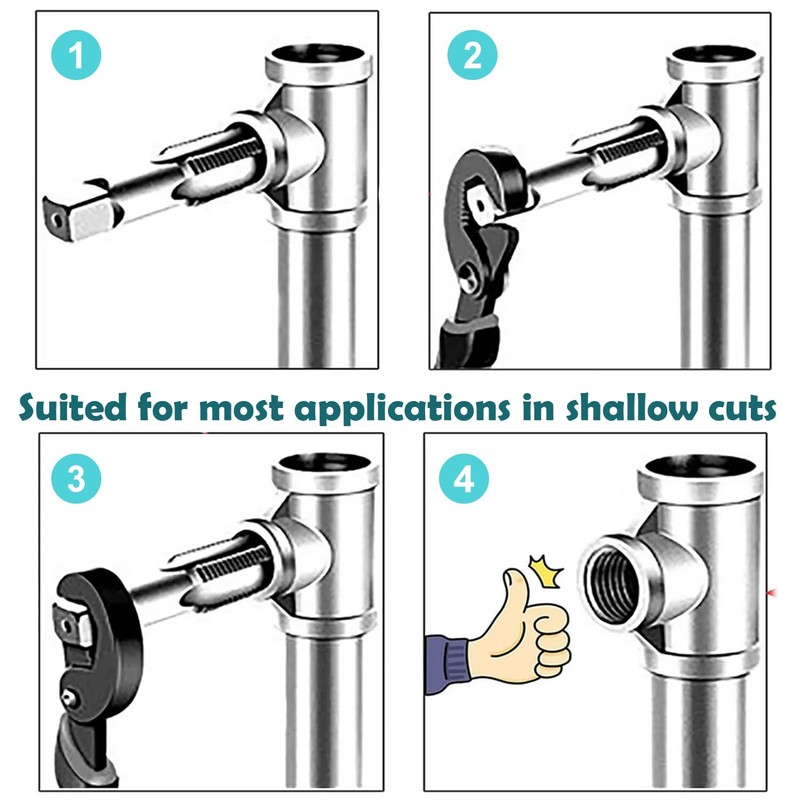 1

2

Suited for most applications in shallow cuts

3

4