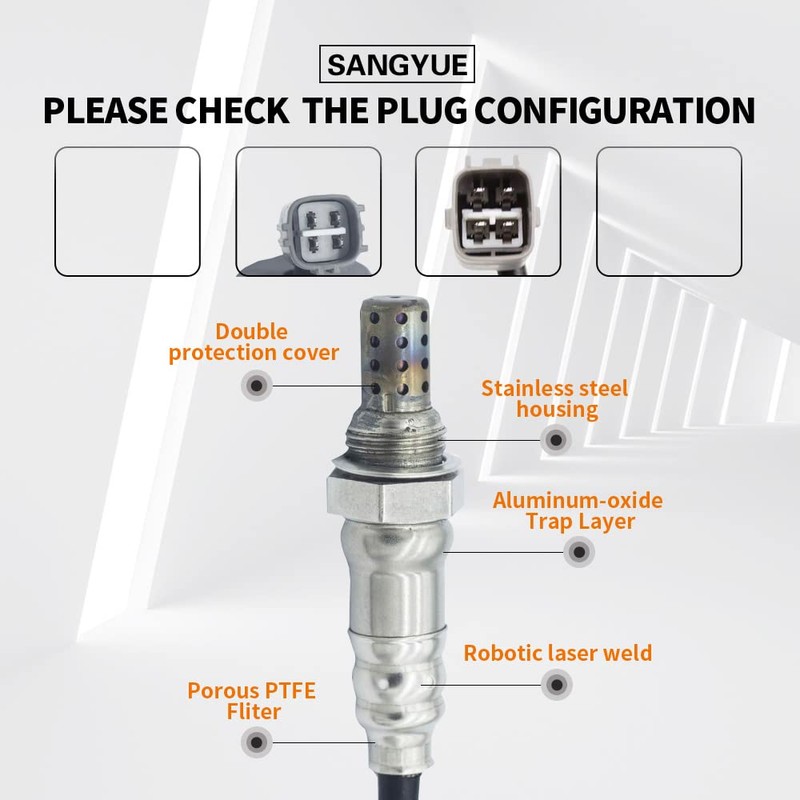 SANGYUE

PLEASE CHECK THE PLUG CONFIGURATION

Double protection cover

Stainless steel housing

Aluminum-oxide Trap Layer

Robotic laser weld

Porous PTFE Fliter