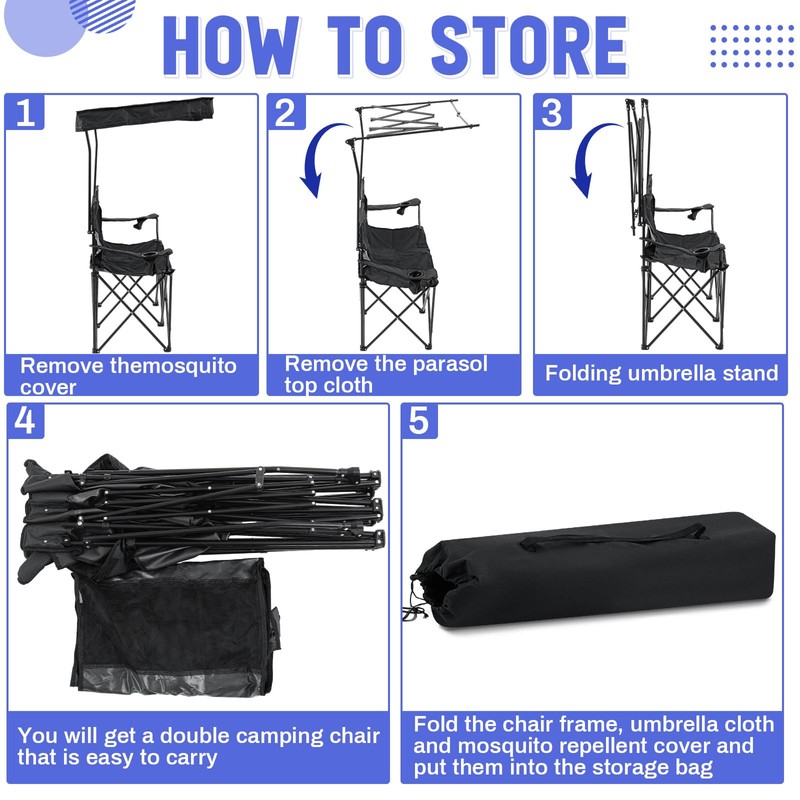 HOW TO STORE

1
Remove themosquito cover

2
Remove the parasol top cloth

3
Folding umbrella stand

4
You will get a double camping chair that is easy to carry

5
Fold the chair frame, umbrella cloth and mosquito repellent cover and put them into the storage bag