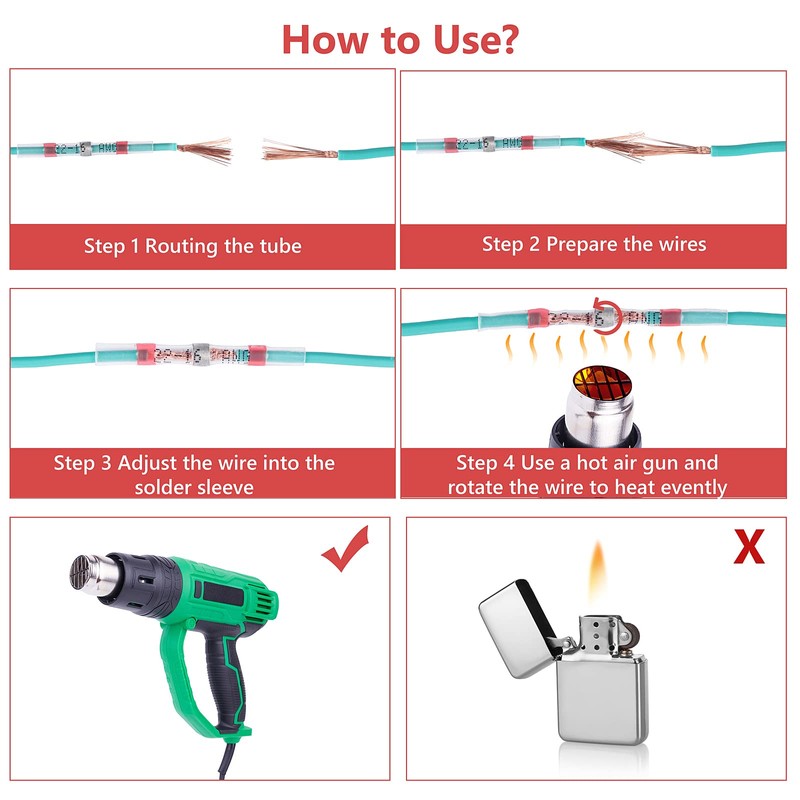 How to Use?

22-16 AWG

Step 1 Routing the tube

22-16 AWG

Step 2 Prepare the wires

22-16 AWG

Step 3 Adjust the wire into the solder sleeve

22-16 AWG

Step 4 Use a hot air gun and rotate the wire to heat evently

X