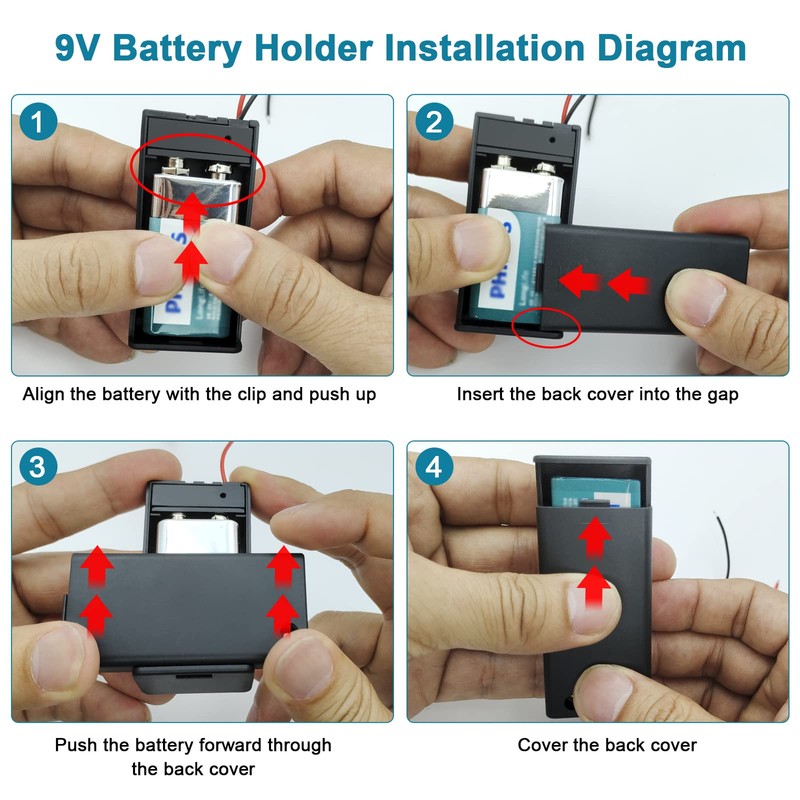 9V Battery Holder Installation Diagram

1

Align the battery with the clip and push up

2

Insert the back cover into the gap

3

Push the battery forward through the back cover

4

Cover the back cover