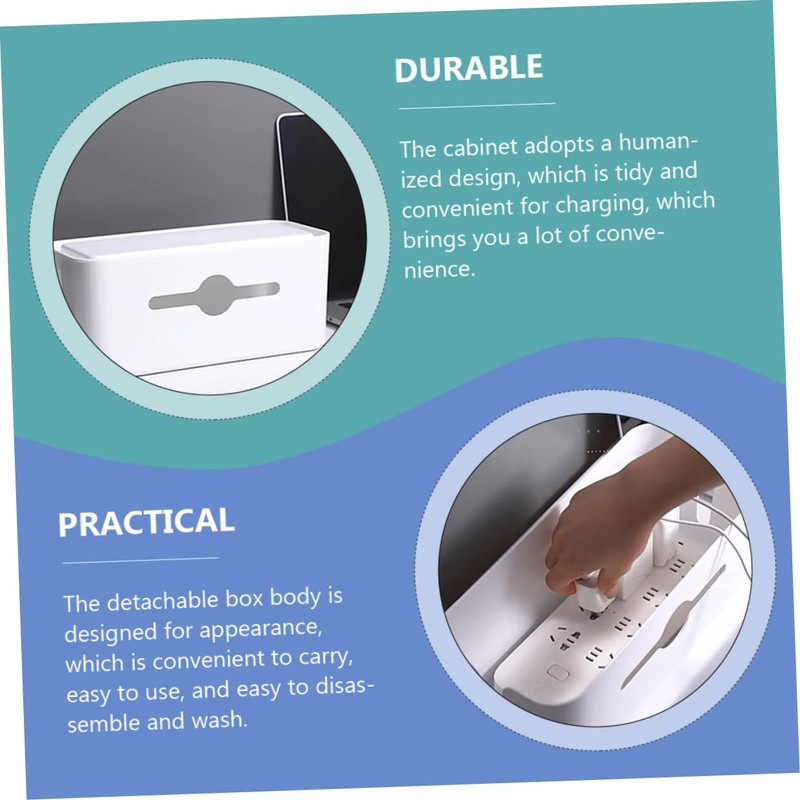 DURABLE

The cabinet adopts a humanized design, which is tidy and convenient for charging, which brings you a lot of convenience.

PRACTICAL

The detachable box body is designed for appearance, which is convenient to carry, easy to use, and easy to disassemble and wash.