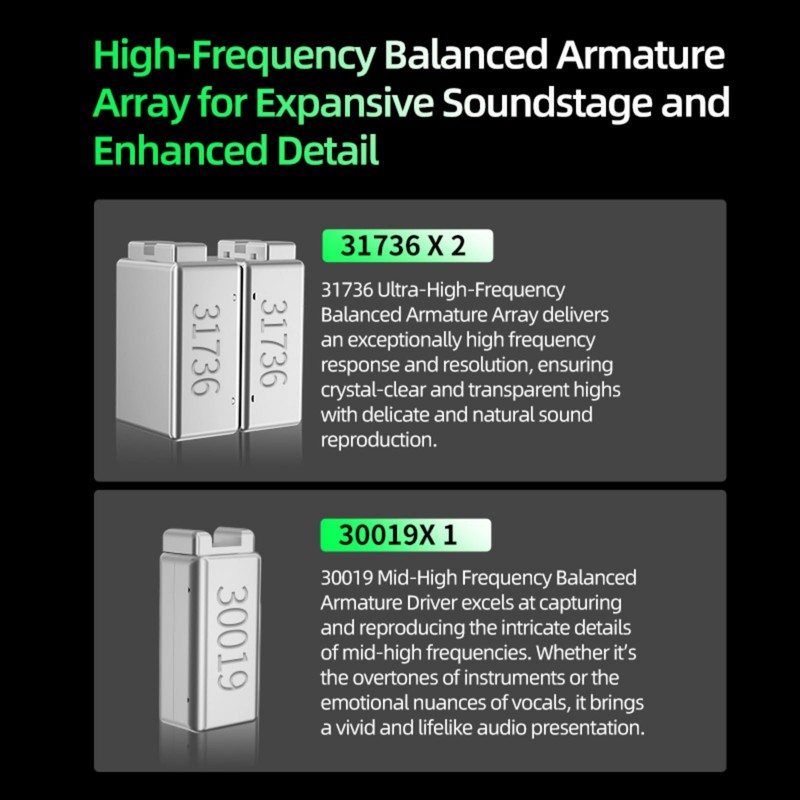 High-Frequency Balanced Armature Array for Expansive Soundstage and Enhanced Detail

31736

31736

31736 X 2

31736 Ultra-High-Frequency Balanced Armature Array delivers an exceptionally high frequency response and resolution, ensuring crystal-clear and transparent highs with delicate and natural sound reproduction.

30019

30019X 1

30019 Mid-High Frequency Balanced Armature Driver excels at capturing and reproducing the intricate details of mid-high frequencies. Whether it's the overtones of instruments or the emotional nuances of vocals, it brings a vivid and lifelike audio presentation.