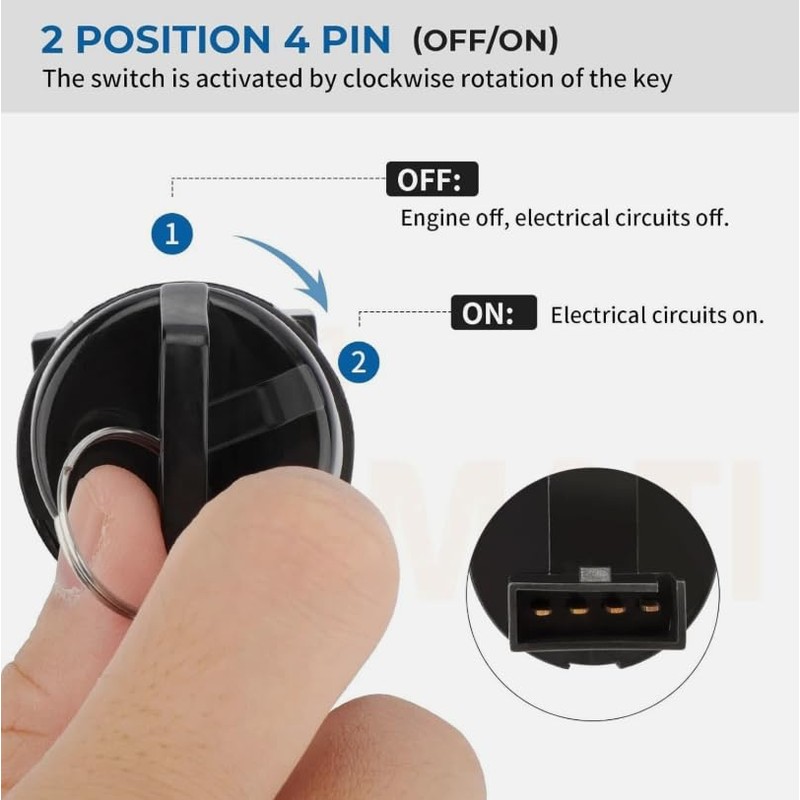 2 POSITION 4 PIN (OFF/ON)
The switch is activated by clockwise rotation of the key

OFF:
Engine off, electrical circuits off.

1

ON: Electrical circuits on.

2