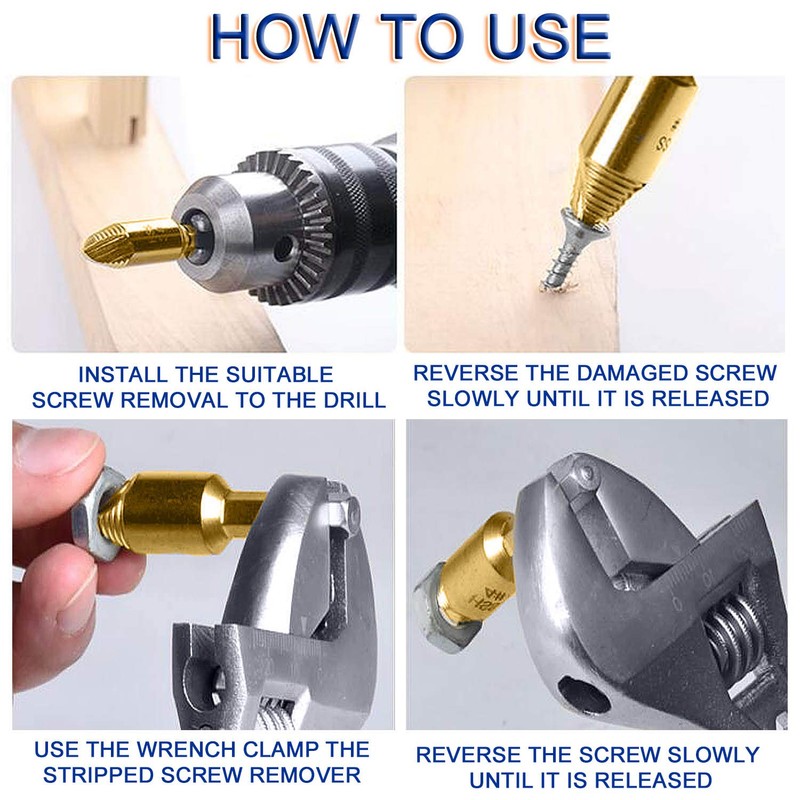 HOW TO USE

INSTALL THE SUITABLE SCREW REMOVAL TO THE DRILL

REVERSE THE DAMAGED SCREW SLOWLY UNTIL IT IS RELEASED

USE THE WRENCH CLAMP THE STRIPPED SCREW REMOVER

REVERSE THE SCREW SLOWLY UNTIL IT IS RELEASED