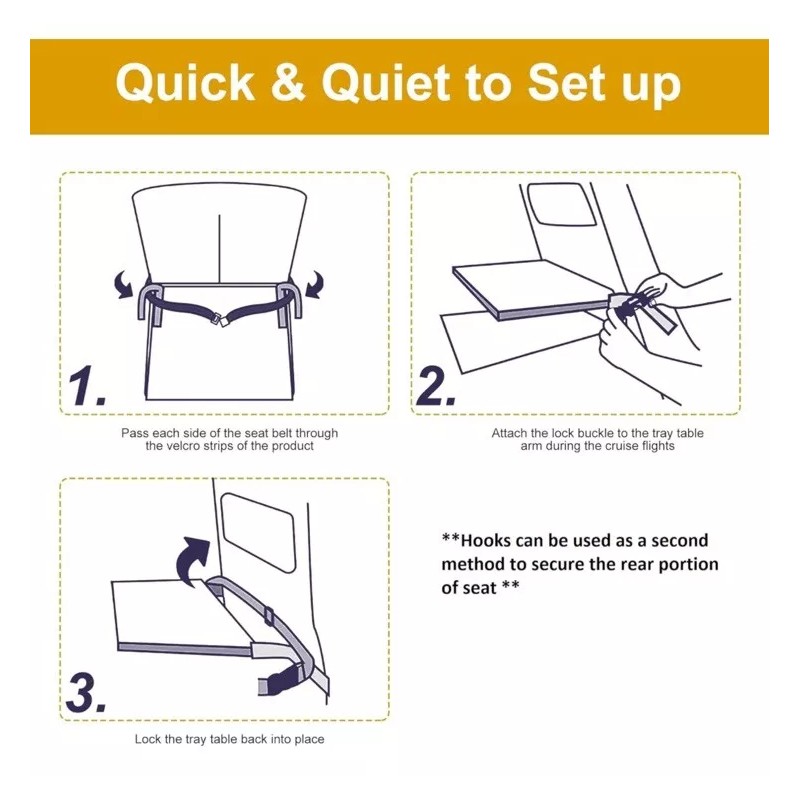 Quick & Quiet to Set up

1.

Pass each side of the seat belt through the velcro strips of the product

2.

Attach the lock buckle to the tray table arm during the cruise flights

3.

Lock the tray table back into place

**Hooks can be used as a second method to secure the rear portion of seat **