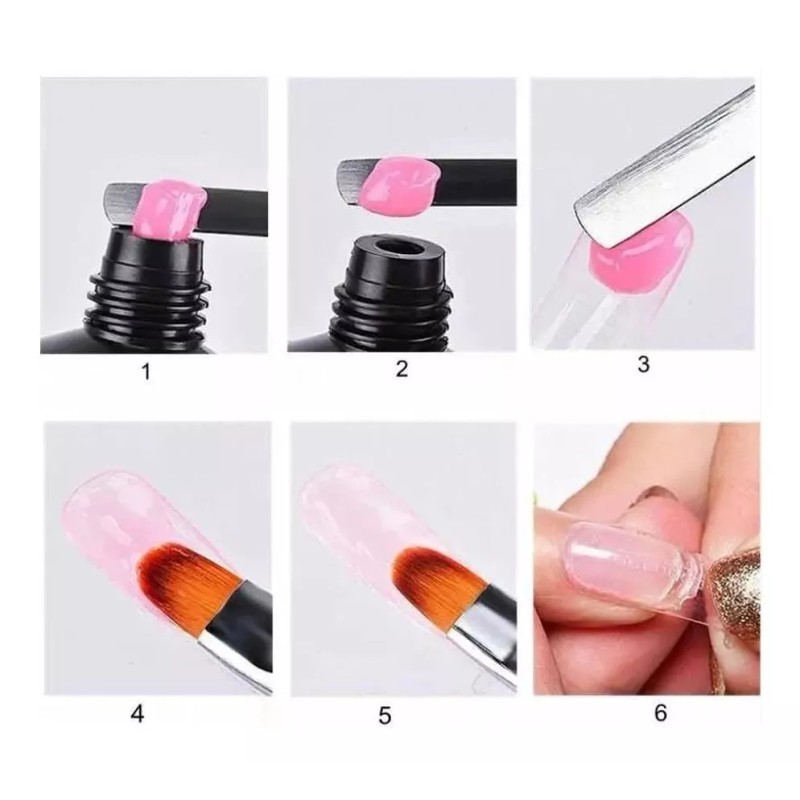 1
2
3
4
5
6