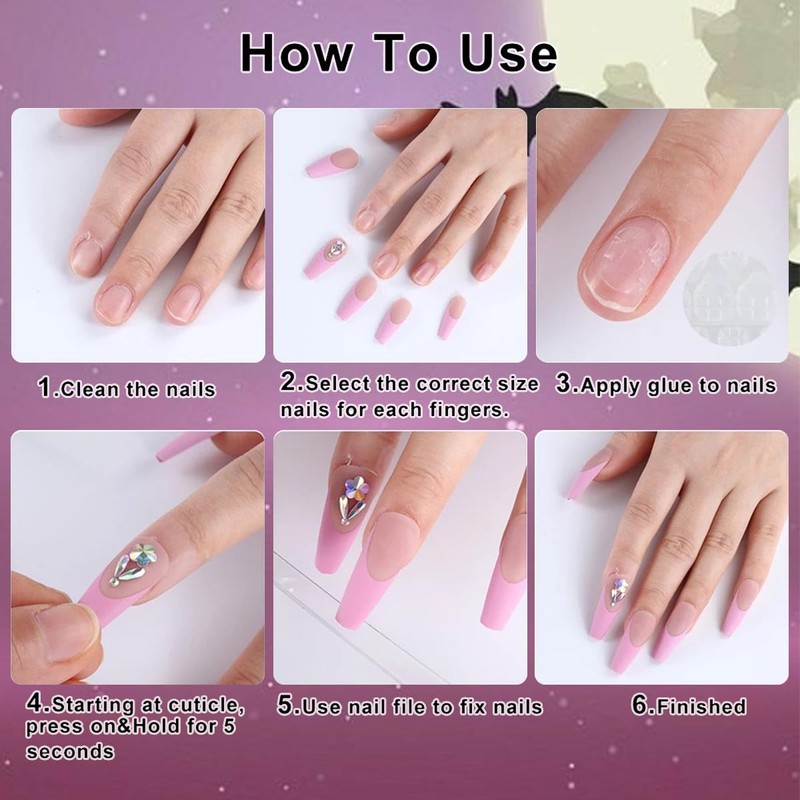 How To Use

1.Clean the nails

2.Select the correct size nails for each fingers.

3.Apply glue to nails

4.Starting at cuticle, press on&Hold for 5 seconds

5.Use nail file to fix nails

6.Finished