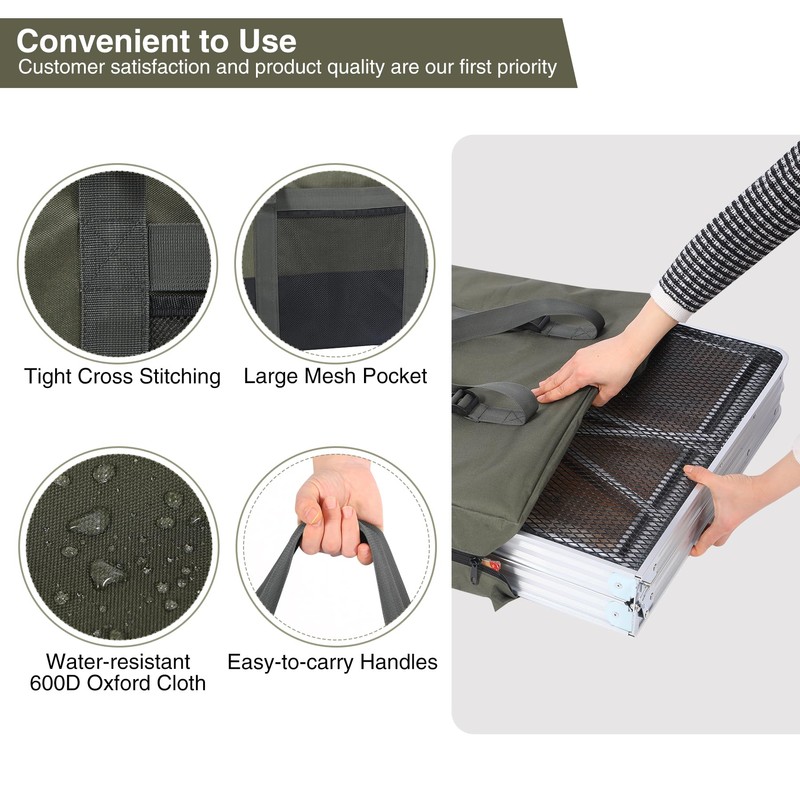 Convenient to Use
Customer satisfaction and product quality are our first priority

Tight Cross Stitching

Large Mesh Pocket

Water-resistant
600D Oxford Cloth

Easy-to-carry Handles