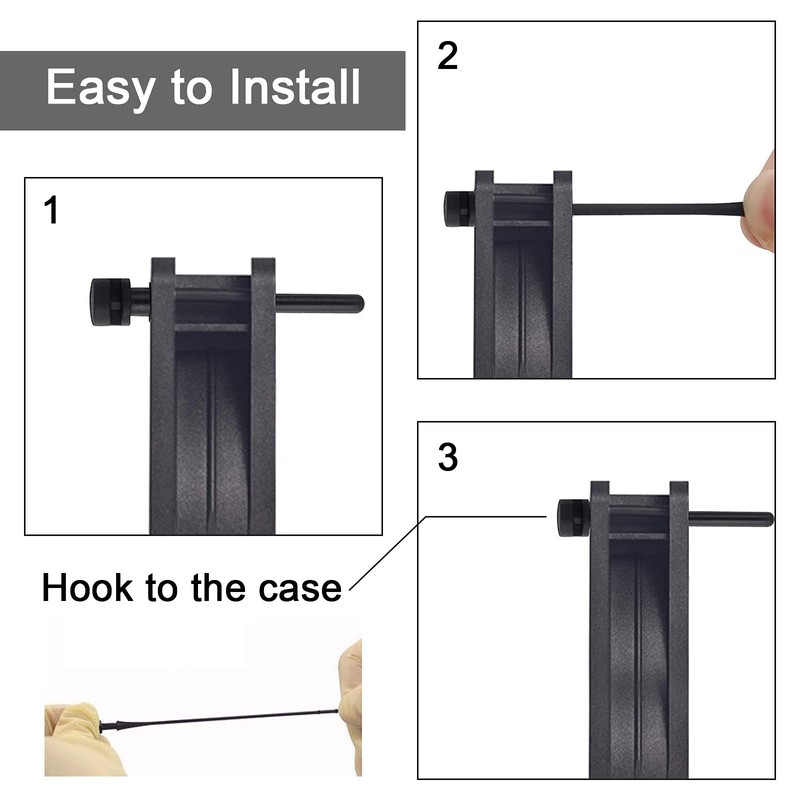 Easy to Install

1

2

3

Hook to the case