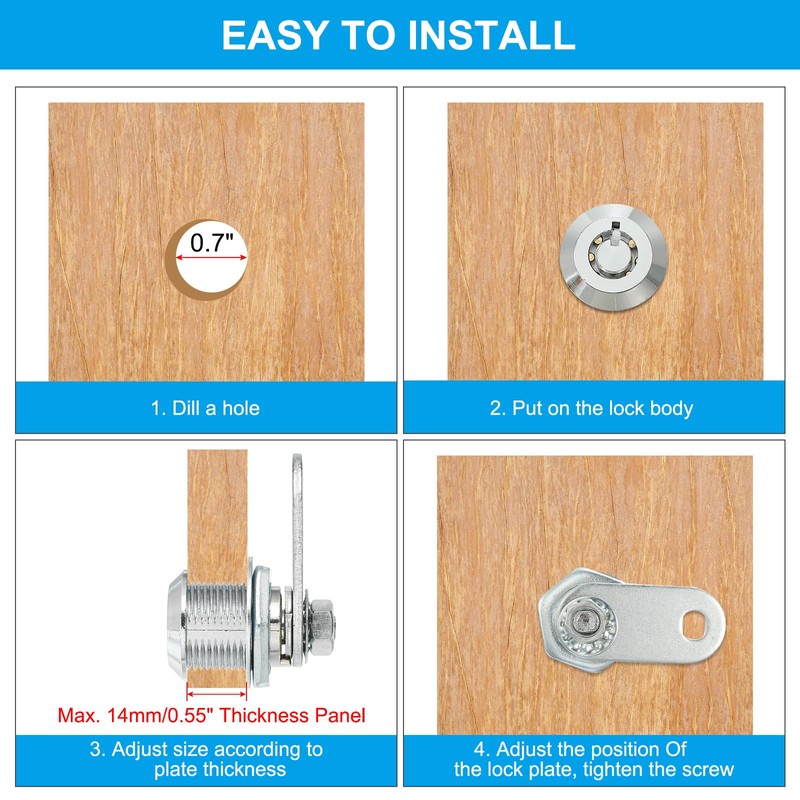 EASY TO INSTALL

0.7"

1. Dill a hole

2. Put on the lock body

Max. 14mm/0.55" Thickness Panel

3. Adjust size according to plate thickness

4. Adjust the position Of the lock plate, tighten the screw