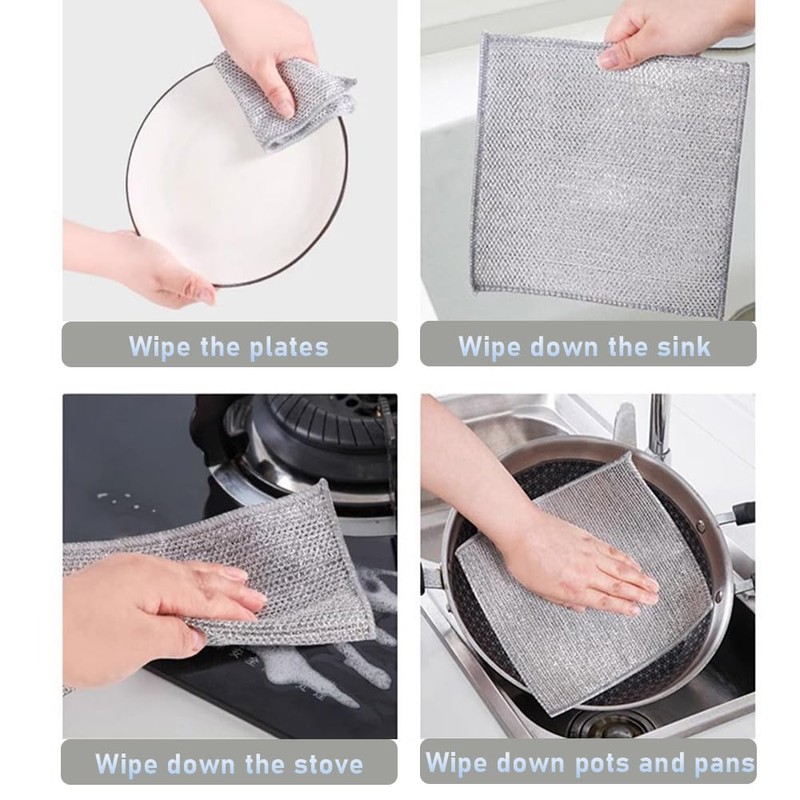 Wipe the plates

Wipe down the sink

Wipe down the stove

Wipe down pots and pans