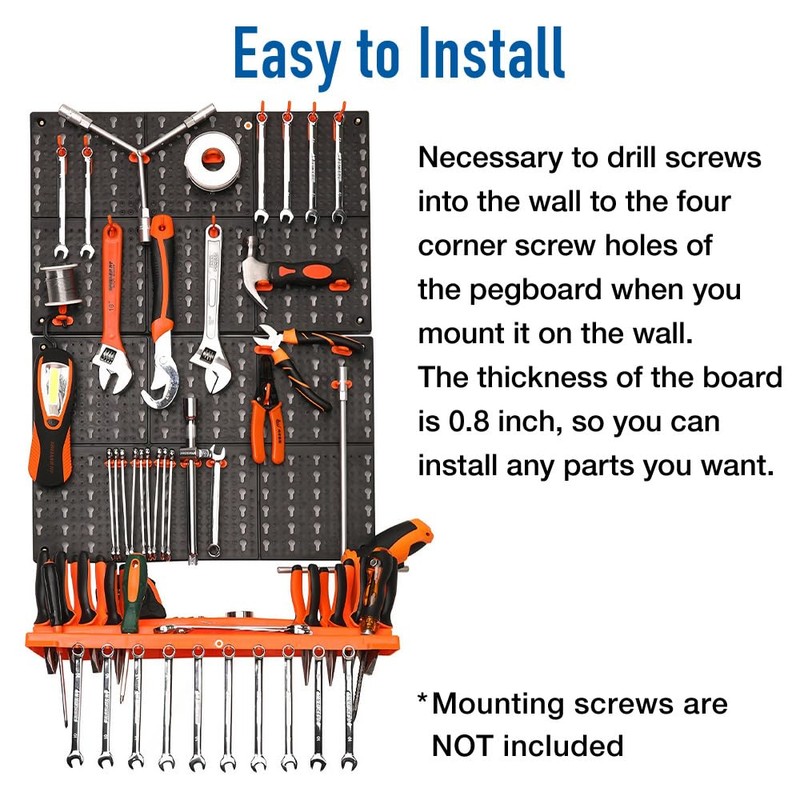 Easy to Install

Necessary to drill screws into the wall to the four corner screw holes of the pegboard when you mount it on the wall. The thickness of the board is 0.8 inch, so you can install any parts you want.

*Mounting screws are NOT included