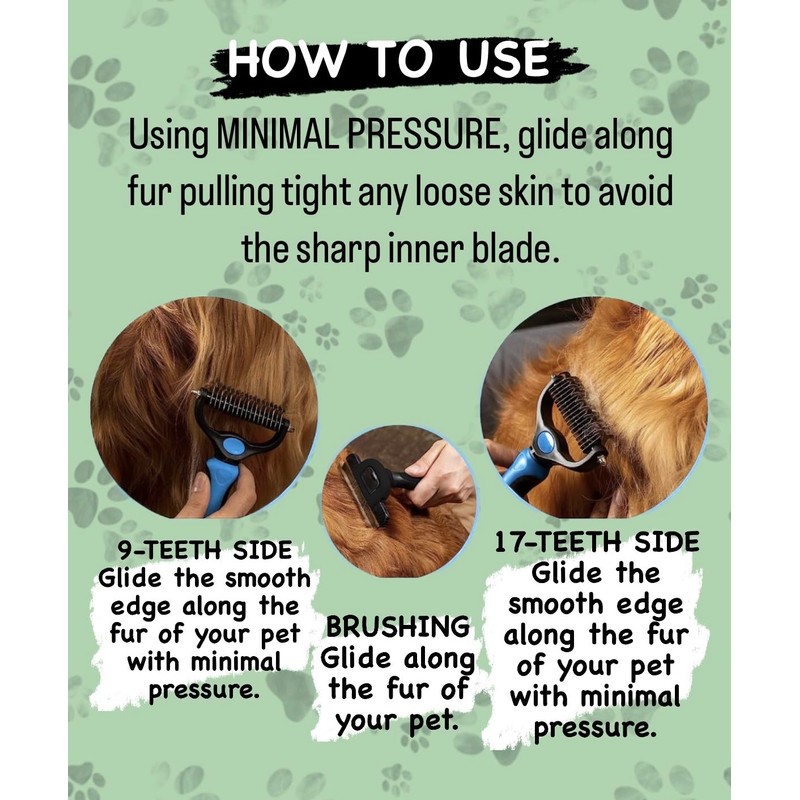 HOW TO USE

Using MINIMAL PRESSURE, glide along fur pulling tight any loose skin to avoid the sharp inner blade.

9-TEETH SIDE
Glide the smooth edge along the fur of your pet with minimal pressure.

BRUSHING
Glide along the fur of your pet.

17-TEETH SIDE
Glide the smooth edge along the fur of your pet with minimal pressure.