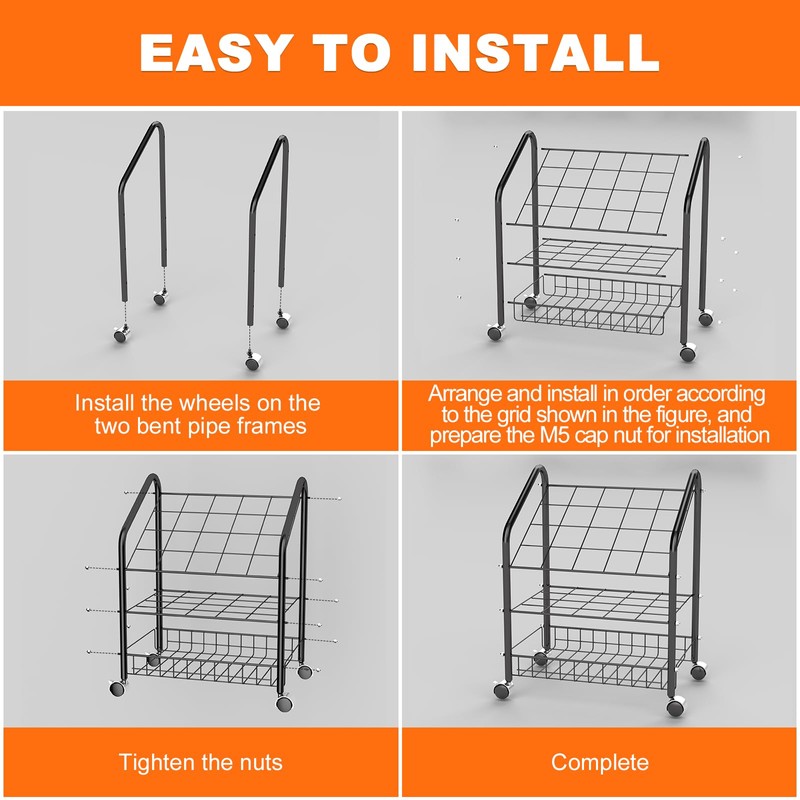 EASY TO INSTALL

Install the wheels on the two bent pipe frames

Arrange and install in order according to the grid shown in the figure, and prepare the M5 cap nut for installation

Tighten the nuts

Complete