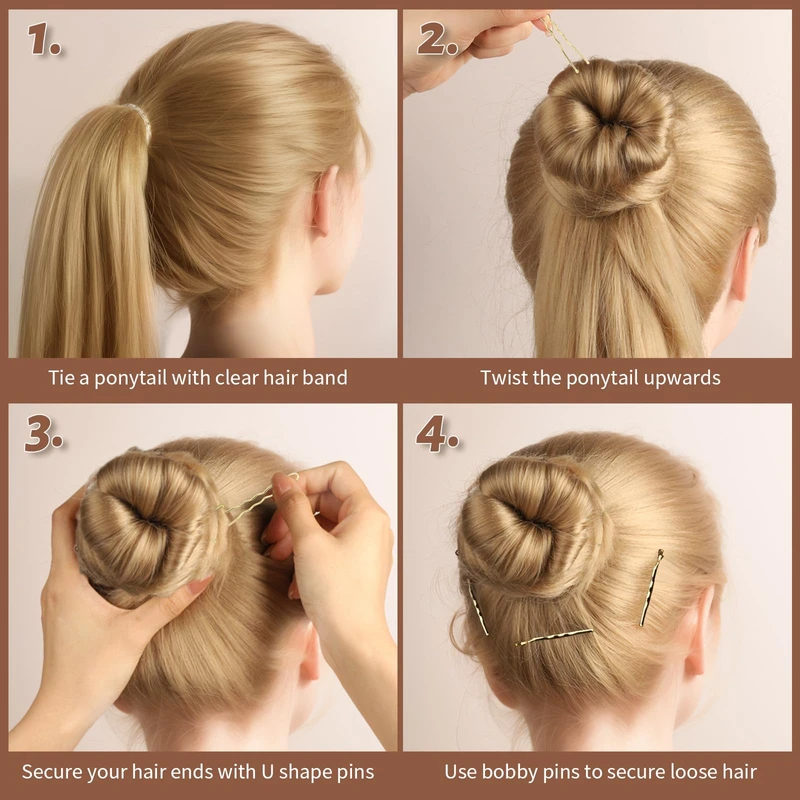 1.

Tie a ponytail with clear hair band

2.

Twist the ponytail upwards

3.

Secure your hair ends with U shape pins

4.

Use bobby pins to secure loose hair