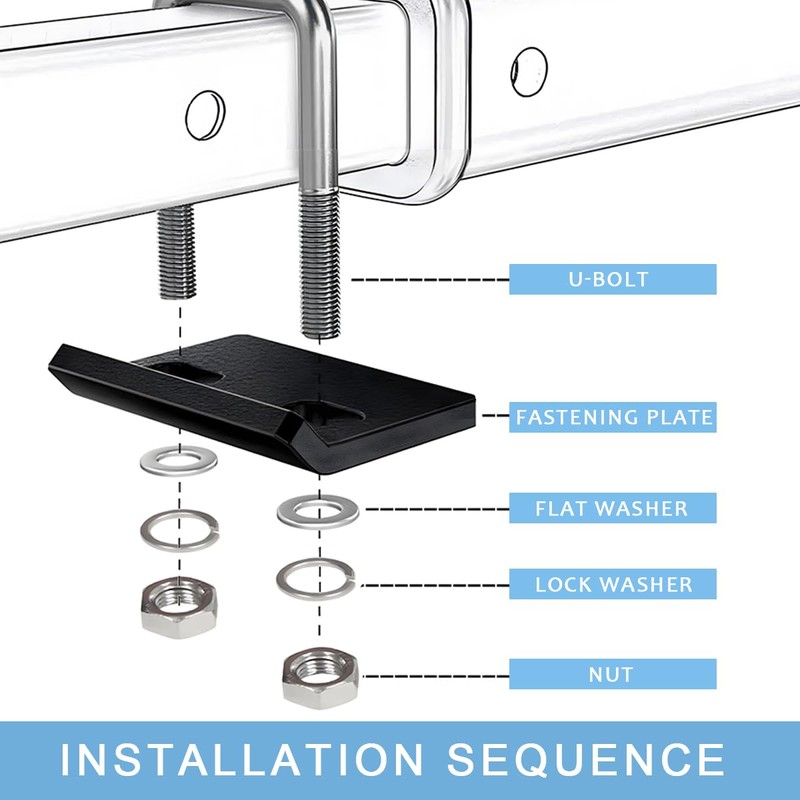 U-BOLT

FASTENING PLATE

FLAT WASHER

LOCK WASHER

NUT

INSTALLATION SEQUENCE