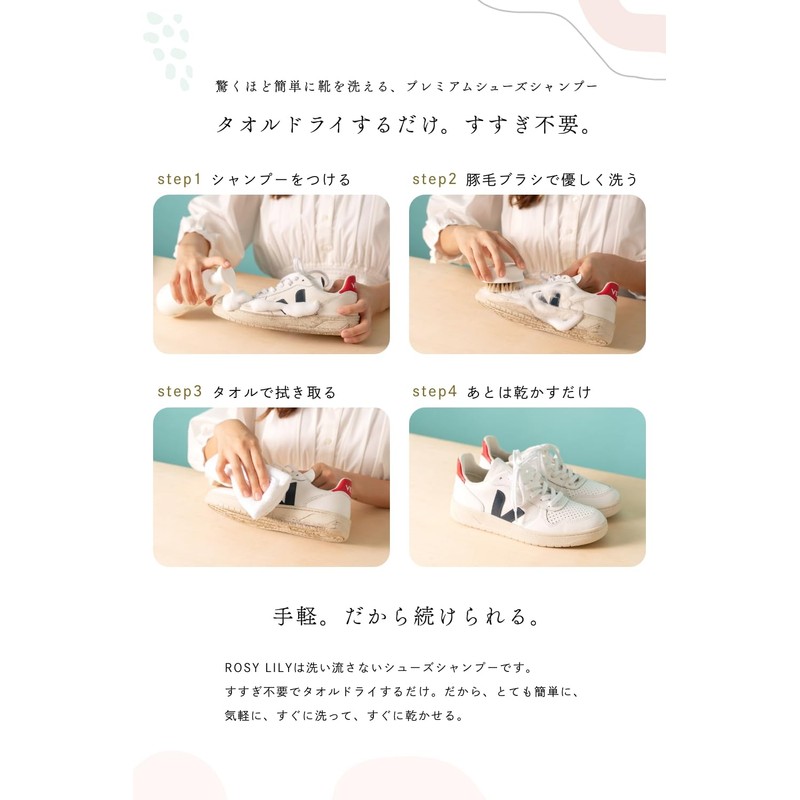 驚くほど簡単に靴を洗える、プレミアムシューズシャンプー

タオルドライするだけ。すすぎ不要。

step1 シャンプーをつける

step2 豚毛ブラシで優しく洗う

step3 タオルで拭き取る

step4 あとは乾かすだけ

手軽。だから続けられる。

ROSY LILYは洗い流さないシューズシャンプーです。
すすぎ不要でタオルドライするだけ。だから、とても簡単に、
気軽に、すぐに洗って、すぐに乾かせる。