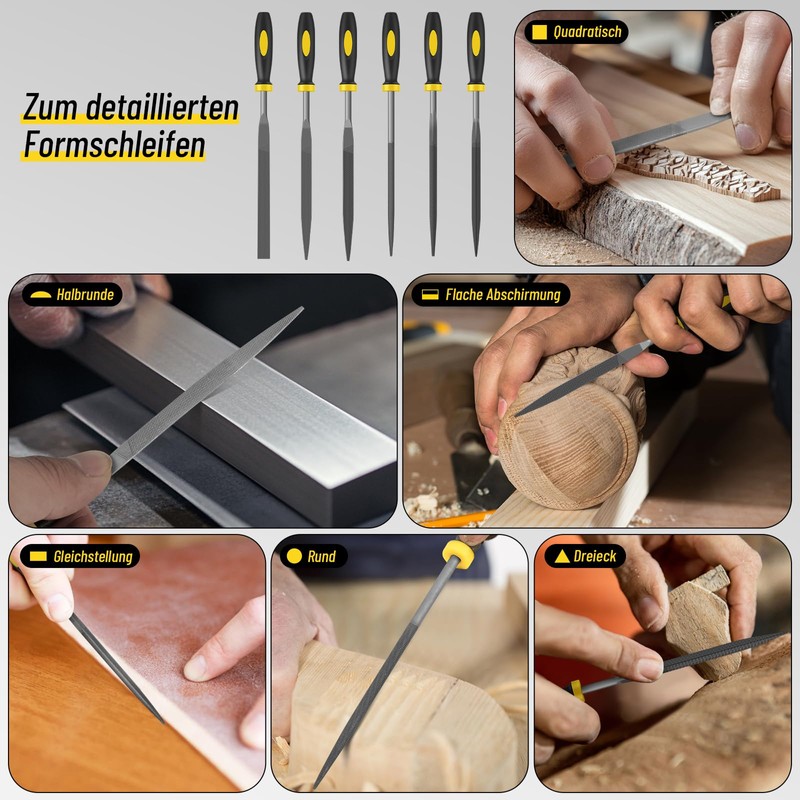 Zum detaillierten Formschleifen

Quadratisch

Halbrunde

Flache Abschirmung

Gleichstellung

Rund

Dreieck