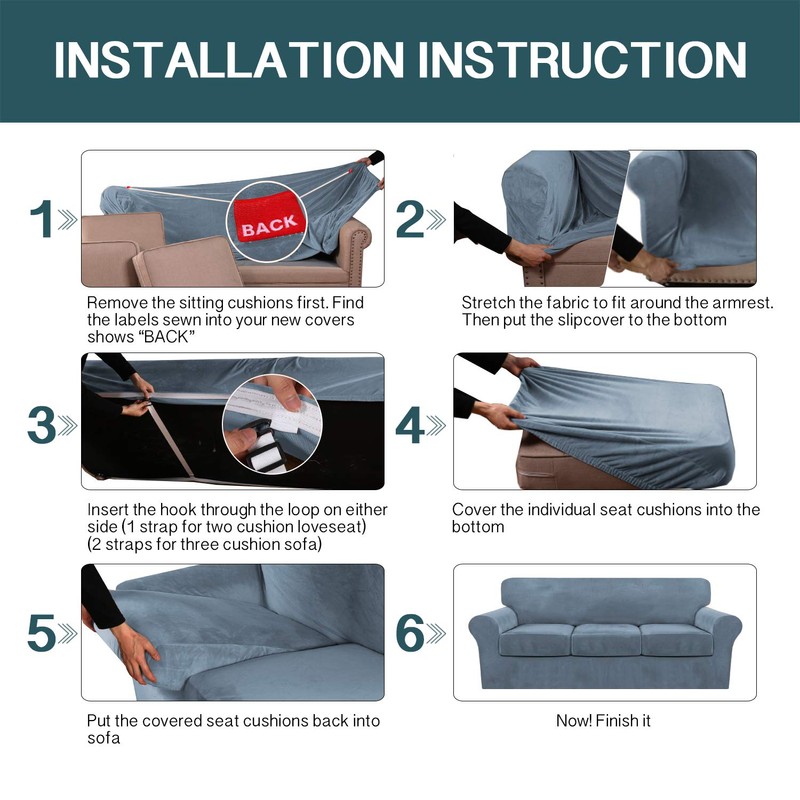 INSTALLATION INSTRUCTION

1

BACK

Remove the sitting cushions first. Find the labels sewn into your new covers shows "BACK"

2

Stretch the fabric to fit around the armrest. Then put the slipcover to the bottom

3

Insert the hook through the loop on either side (1 strap for two cushion loveseat) (2 straps for three cushion sofa)

4

Cover the individual seat cushions into the bottom

5

Put the covered seat cushions back into sofa

6

Now! Finish it