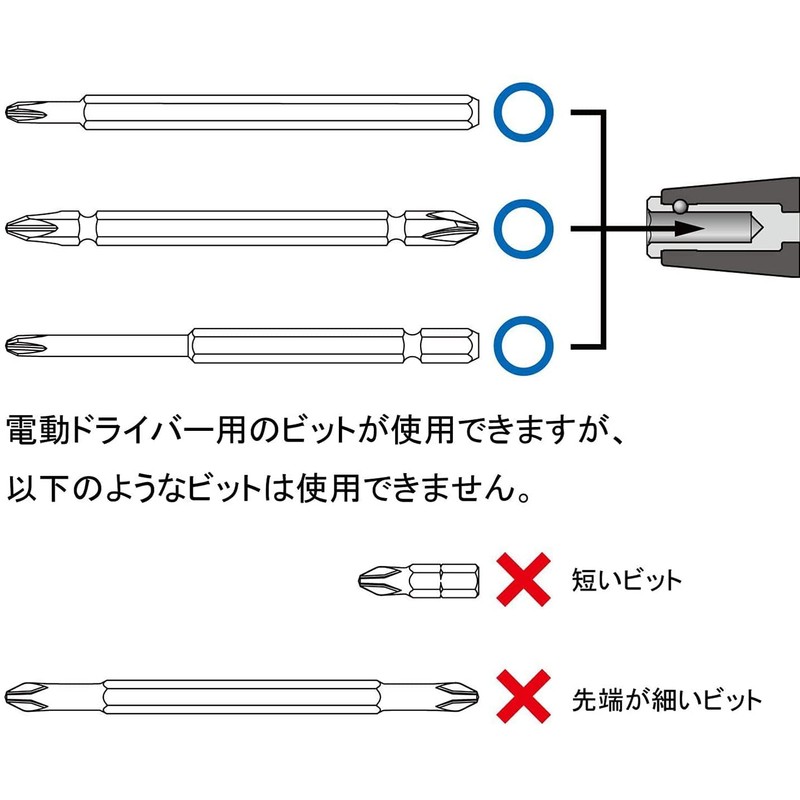 電動ドライバー用のビットが使用できますが、
以下のようなビットは使用できません。

短いビット

先端が細いビット