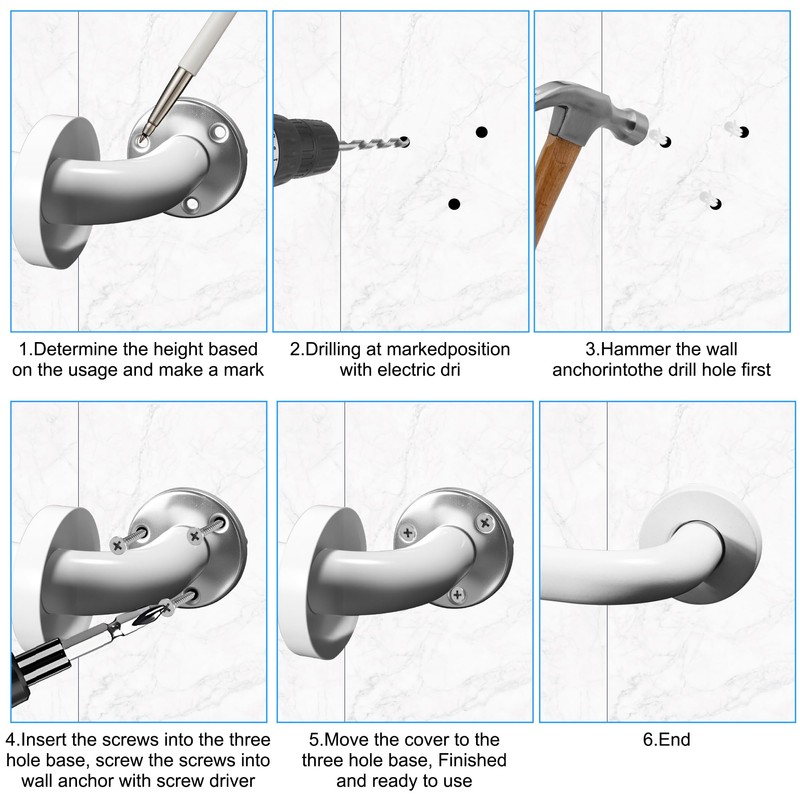 1.Determine the height based on the usage and make a mark

2.Drilling at markedposition with electric dri

3.Hammer the wall anchorintothe drill hole first

4.Insert the screws into the three hole base, screw the screws into wall anchor with screw driver

5.Move the cover to the three hole base, Finished and ready to use

6.End