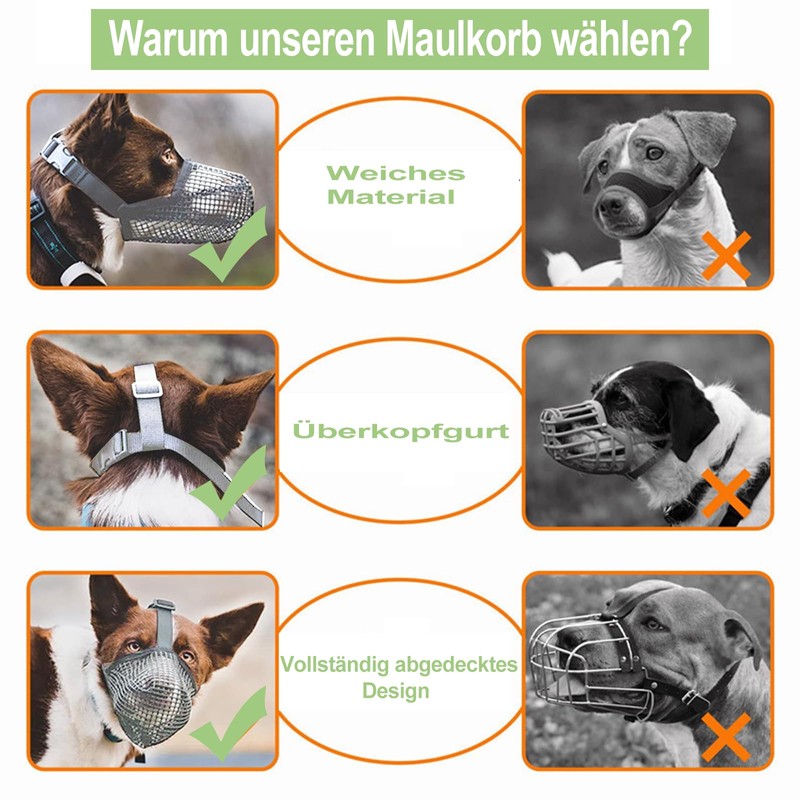 Warum unseren Maulkorb wählen?

Weiches Material

Überkopfgurt

Vollständig abgedecktes Design