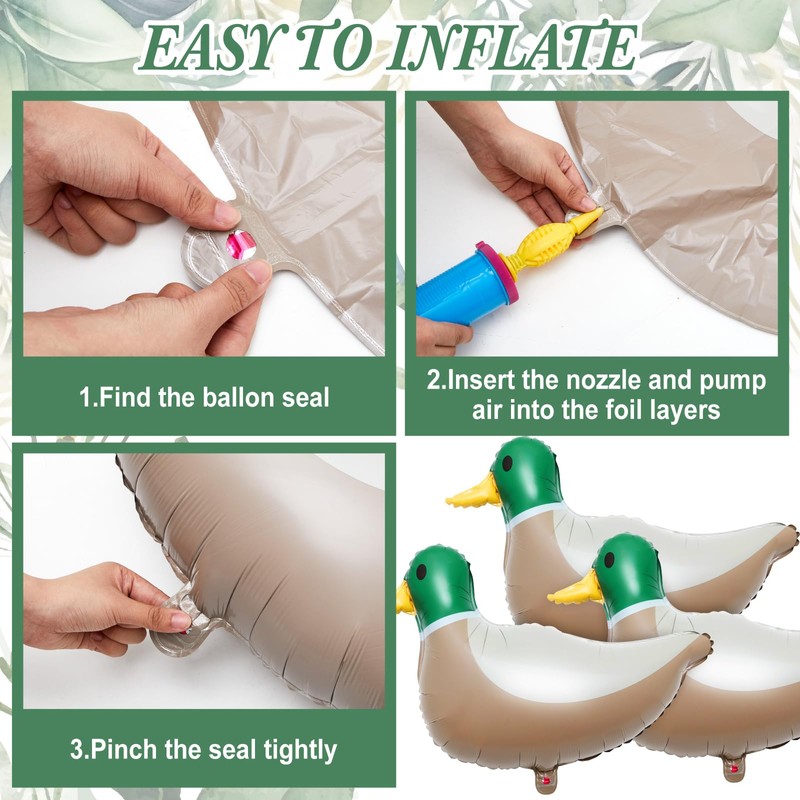 EASY TO INFLATE

1.Find the ballon seal

2.Insert the nozzle and pump air into the foil layers

3.Pinch the seal tightly