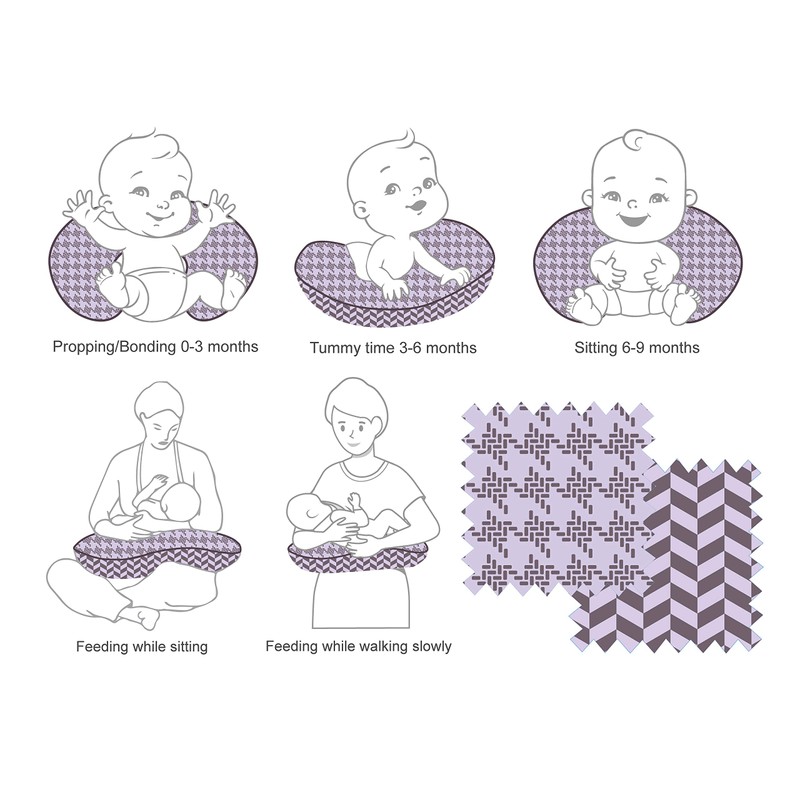 Propping/Bonding 0-3 months

Tummy time 3-6 months

Sitting 6-9 months

Feeding while sitting

Feeding while walking slowly