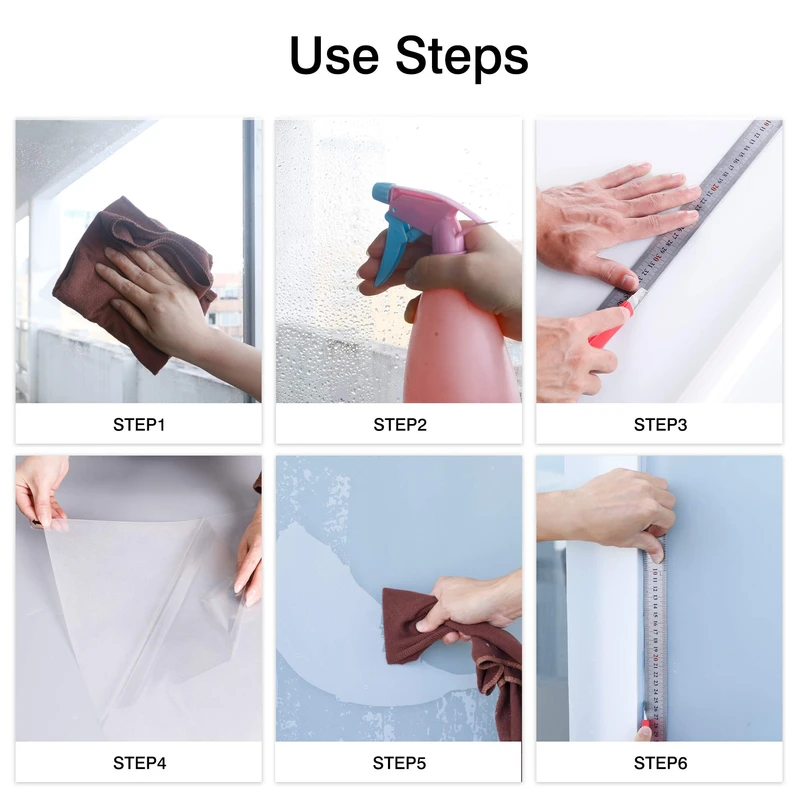 Use Steps

STEP1

STEP2

STEP3

STEP4

STEP5

STEP6