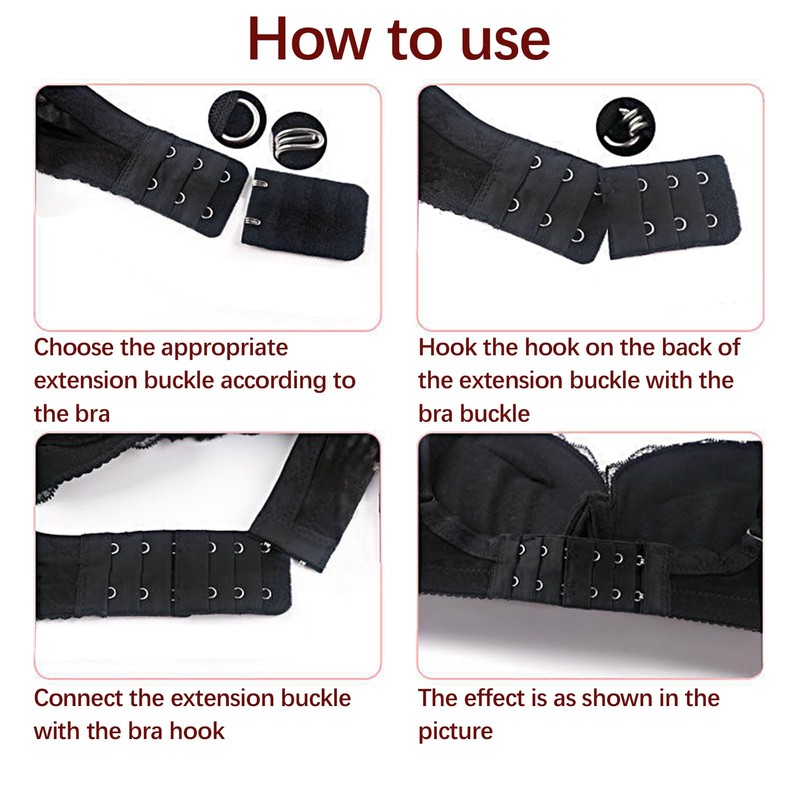 How to use

Choose the appropriate extension buckle according to the bra

Hook the hook on the back of the extension buckle with the bra buckle

Connect the extension buckle with the bra hook

The effect is as shown in the picture