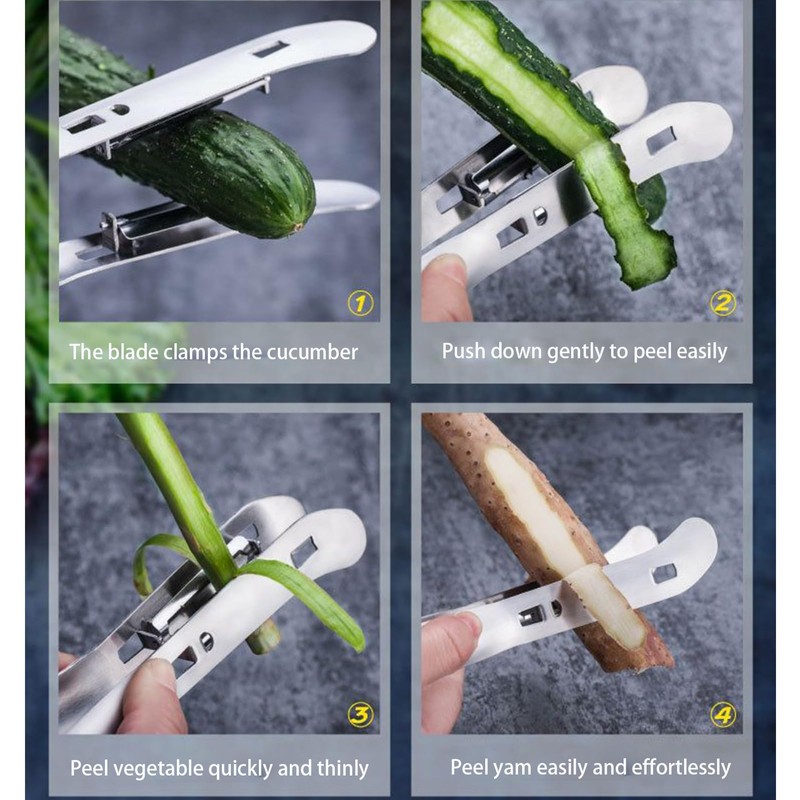 ①

The blade clamps the cucumber

②

Push down gently to peel easily

③

Peel vegetable quickly and thinly

④

Peel yam easily and effortlessly