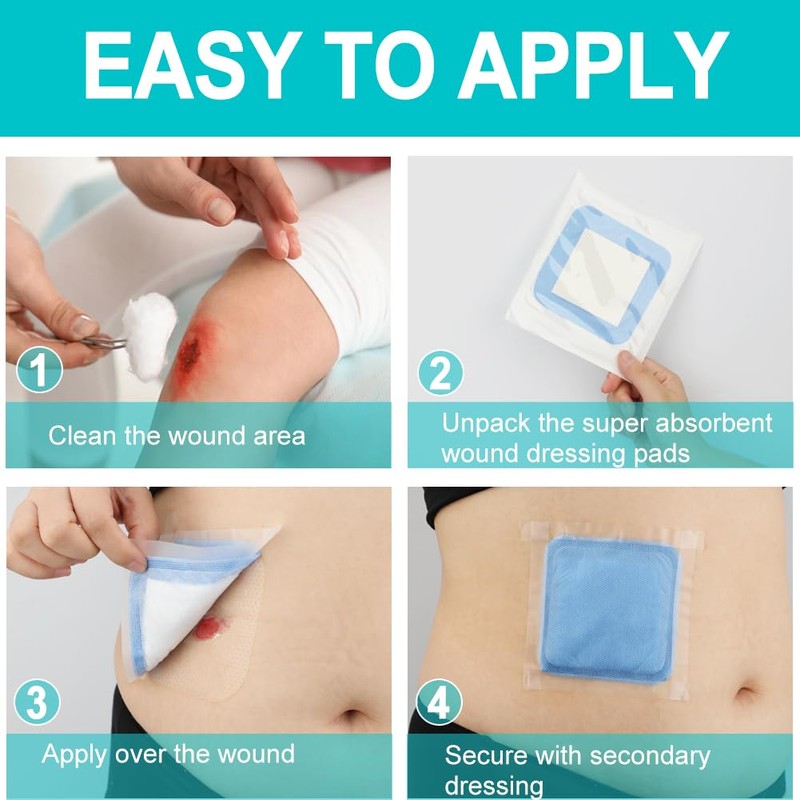 EASY TO APPLY

1

Clean the wound area

2

Unpack the super absorbent wound dressing pads

3

Apply over the wound

4

Secure with secondary dressing