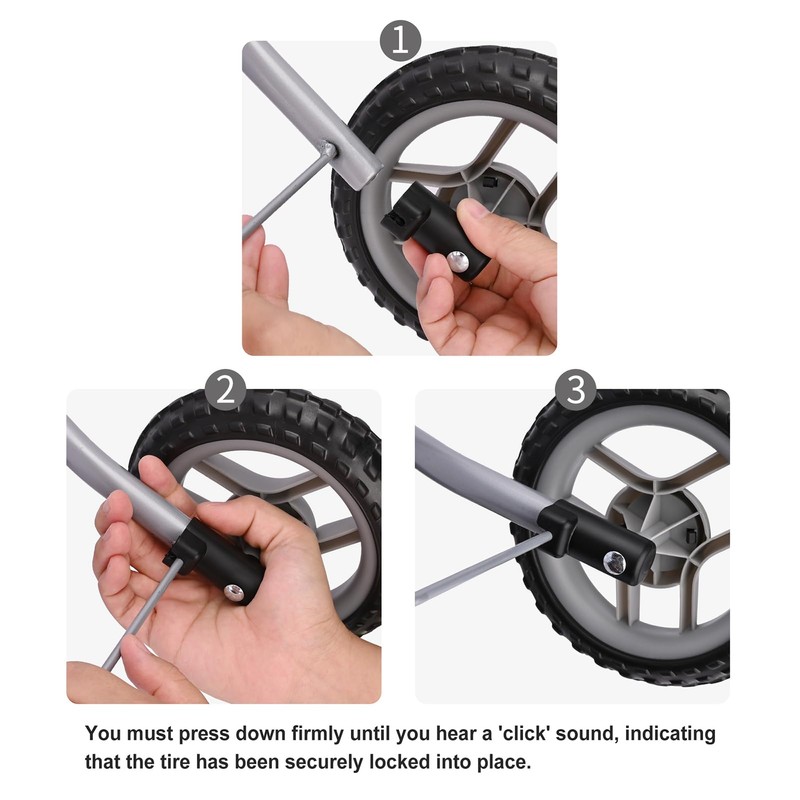 1

2

3

You must press down firmly until you hear a 'click' sound, indicating that the tire has been securely locked into place.