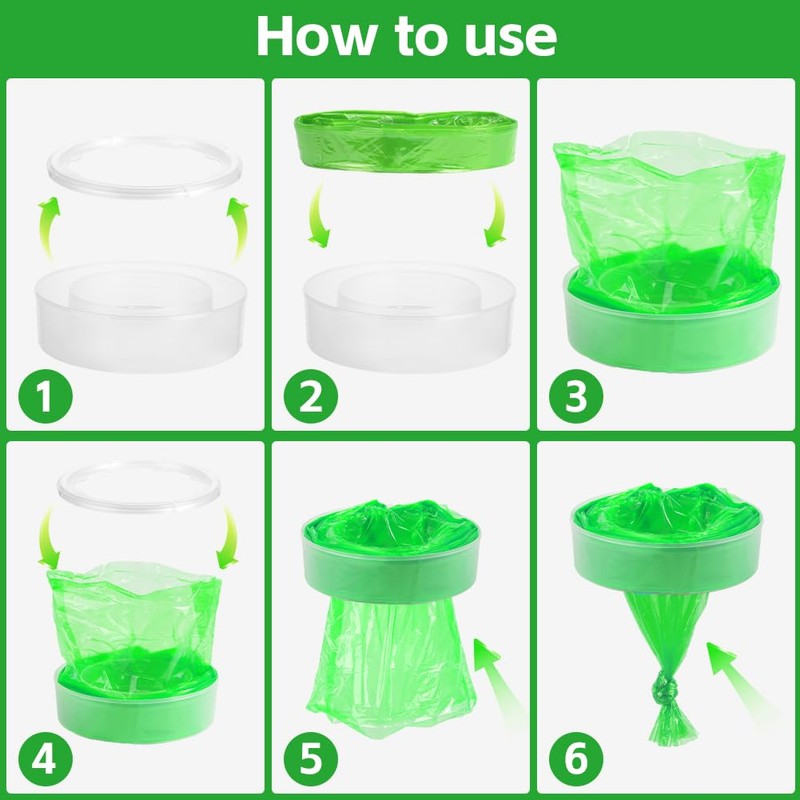 How to use

1

2

3

4

5

6