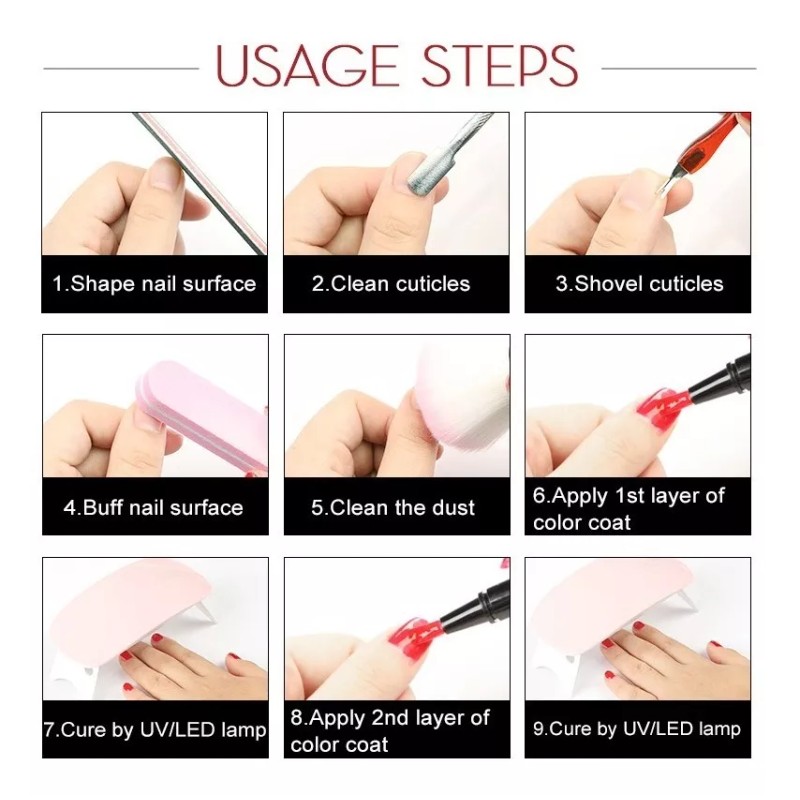 USAGE STEPS

1.Shape nail surface

2.Clean cuticles

3.Shovel cuticles

4.Buff nail surface

5.Clean the dust

6.Apply 1st layer of color coat

7.Cure by UV/LED lamp

8.Apply 2nd layer of color coat

9.Cure by UV/LED lamp