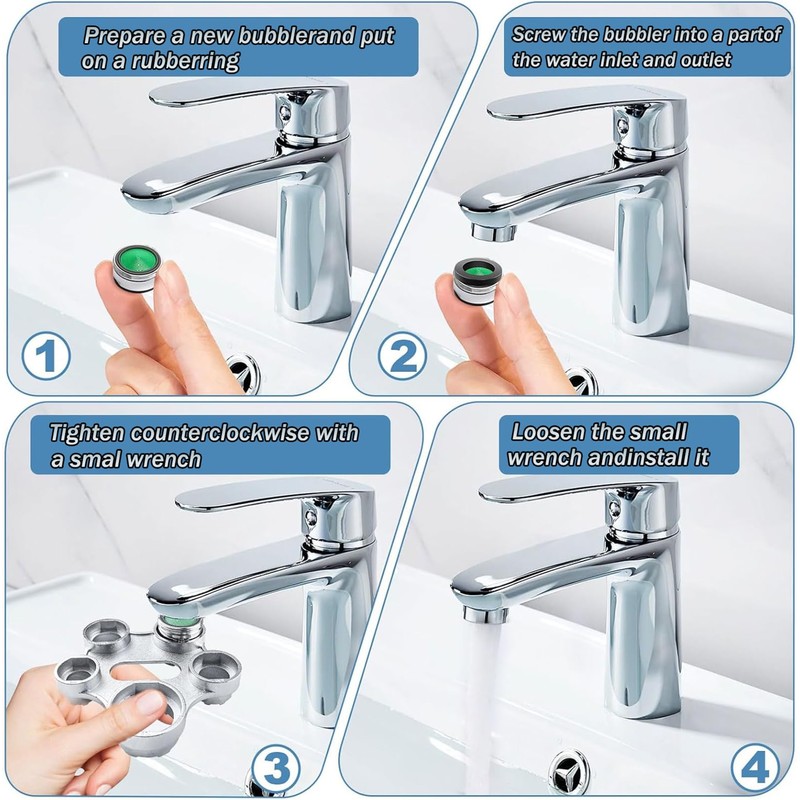 Prepare a new bubblerand put on a rubberring

1

Screw the bubbler into a partof the water inlet and outlet

2

Tighten counterclockwise with a smal wrench

3

Loosen the small wrench andinstall it

4