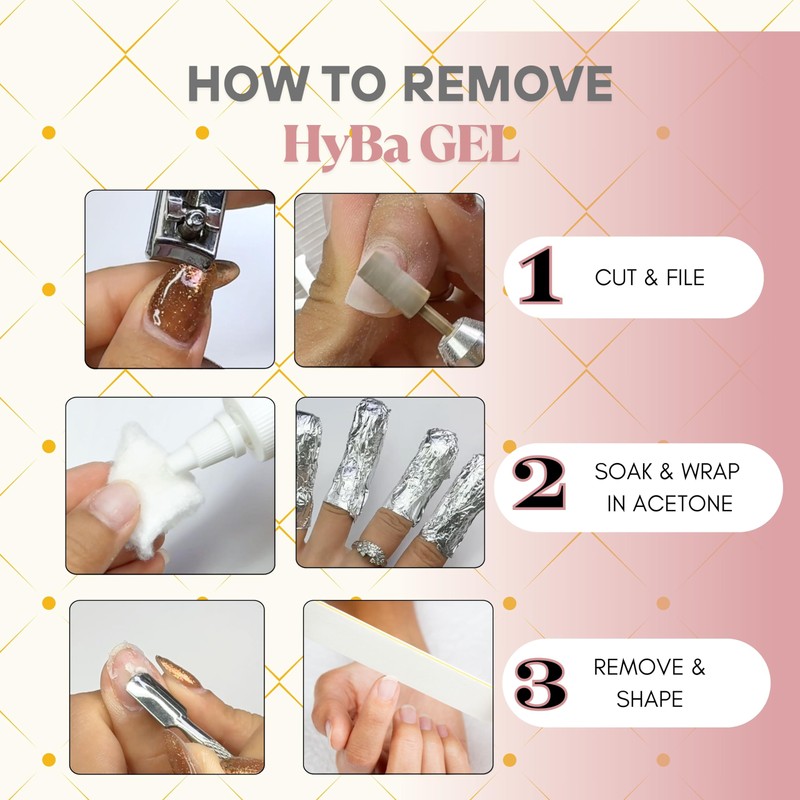 HOW TO REMOVE
HyBa GEL

1 CUT & FILE

2 SOAK & WRAP IN ACETONE

3 REMOVE & SHAPE