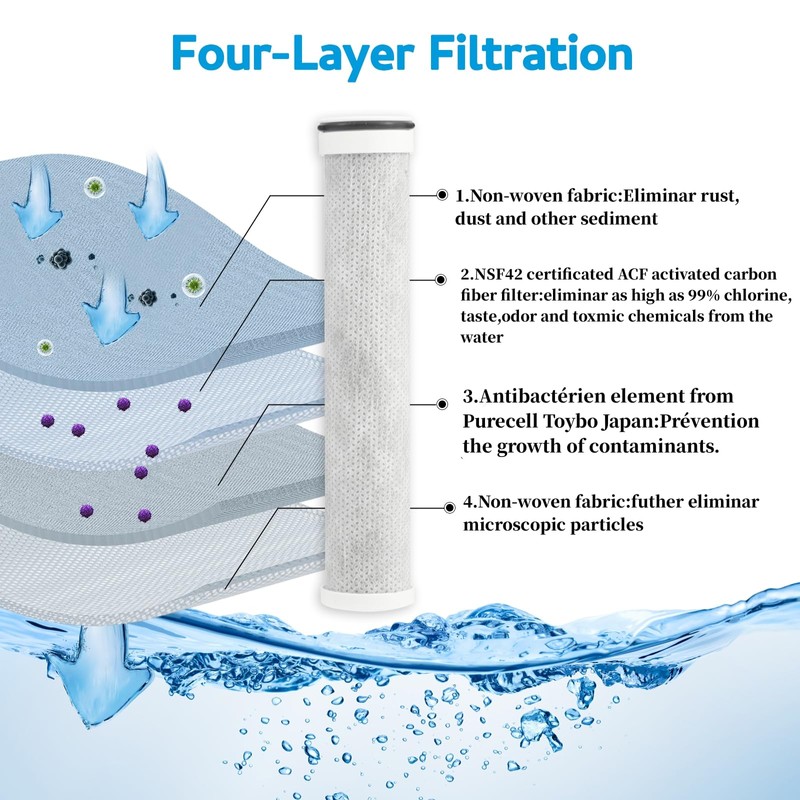 Four-Layer Filtration

1.Non-woven fabric:Eliminar rust, dust and other sediment

2.NSF42 certificated ACF activated carbon fiber filter:eliminar as high as 99% chlorine, taste,odor and toxmic chemicals from the water

3.Antibactérien element from Purecell Toybo Japan:Prévention the growth of contaminants.

4.Non-woven fabric:futher eliminar microscopic particles