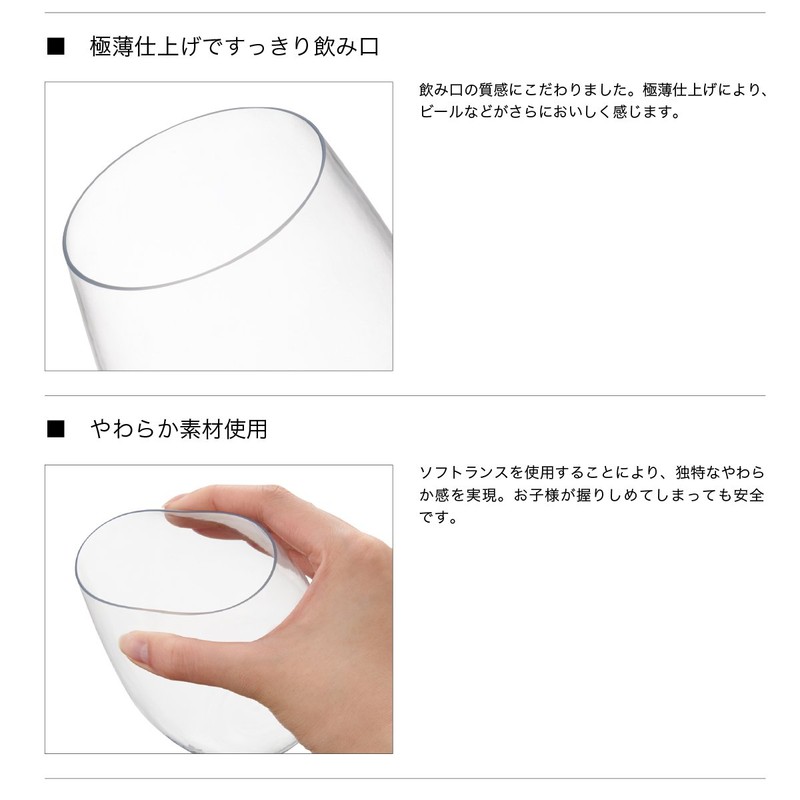 ■ 極薄仕上げですっきり飲み口

飲み口の質感にこだわりました。極薄仕上げにより、ビールなどがさらにおいしく感じます。

■ やわらか素材使用

ソフトランスを使用することにより、独特なやわらか感を実現。お子様が握りしめてしまっても安全です。